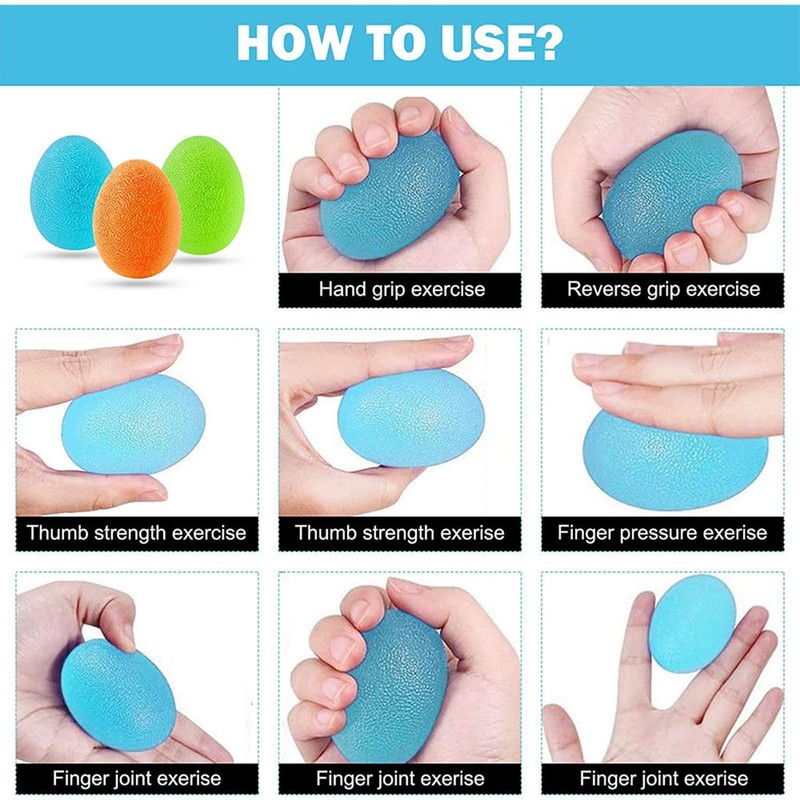 HOW TO USE?

Hand grip exercise

Reverse grip exercise

Thumb strength exercise

Thumb strength exerise

Finger pressure exerise

Finger joint exerise

Finger joint exerise

Finger joint exerise