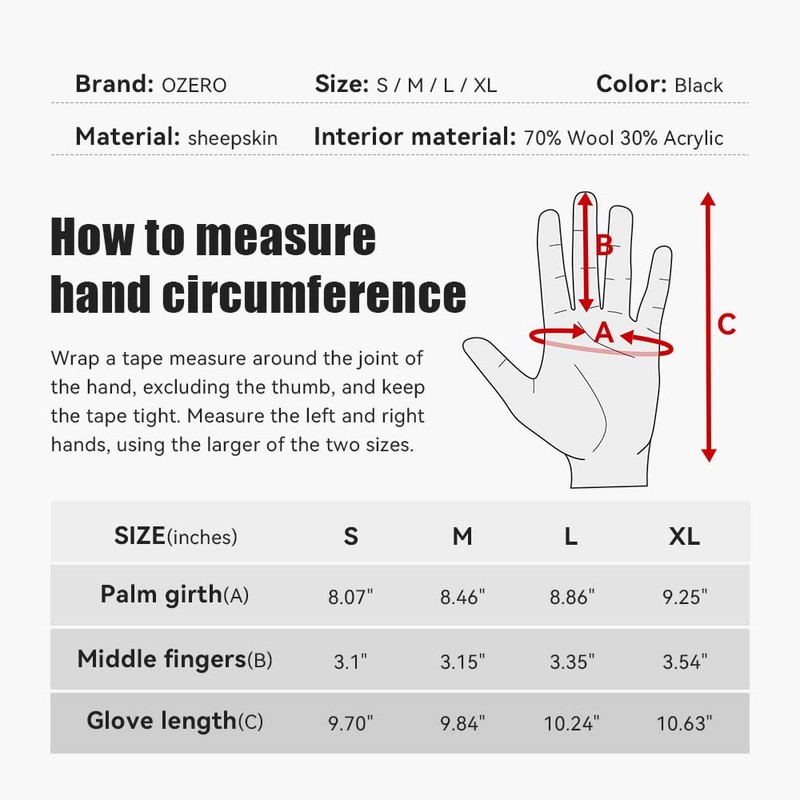 Brand: OZERO Size: S / M / L / XL Color: Black

Material: sheepskin Interior material: 70% Wool 30% Acrylic

How to measure hand circumference

Wrap a tape measure around the joint of the hand, excluding the thumb, and keep the tape tight. Measure the left and right hands, using the larger of the two sizes.

B

A

C

| SIZE(inches) | S | M | L | XL |
|---|---|---|---|---|
| Palm girth(A) | 8.07" | 8.46" | 8.86" | 9.25" |
| Middle fingers(B) | 3.1" | 3.15" | 3.35" | 3.54" |
| Glove length(C) | 9.70" | 9.84" | 10.24" | 10.63" |