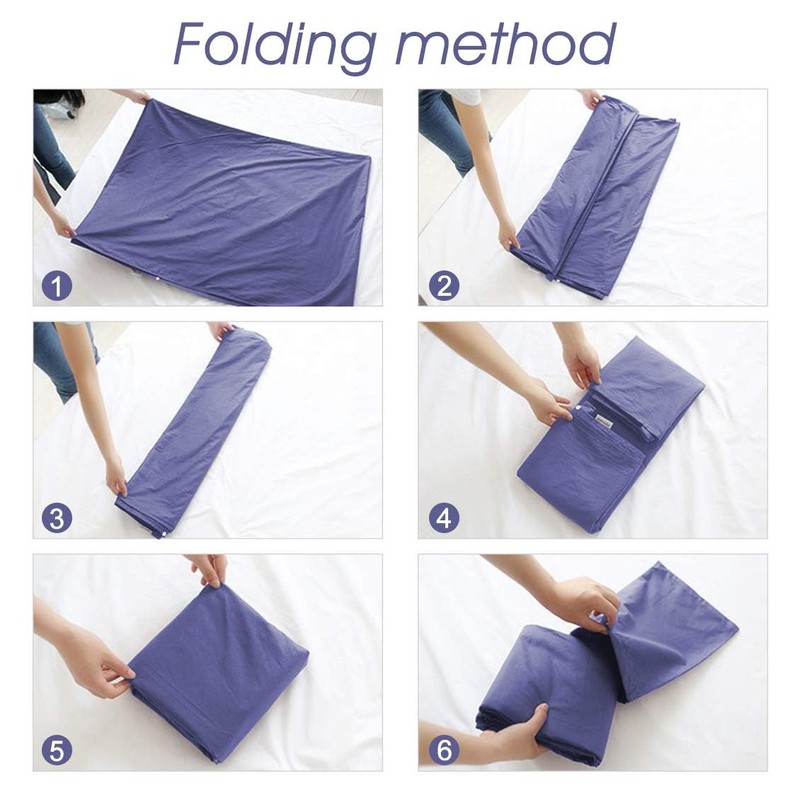 Folding method

1

2

3

4

5

6