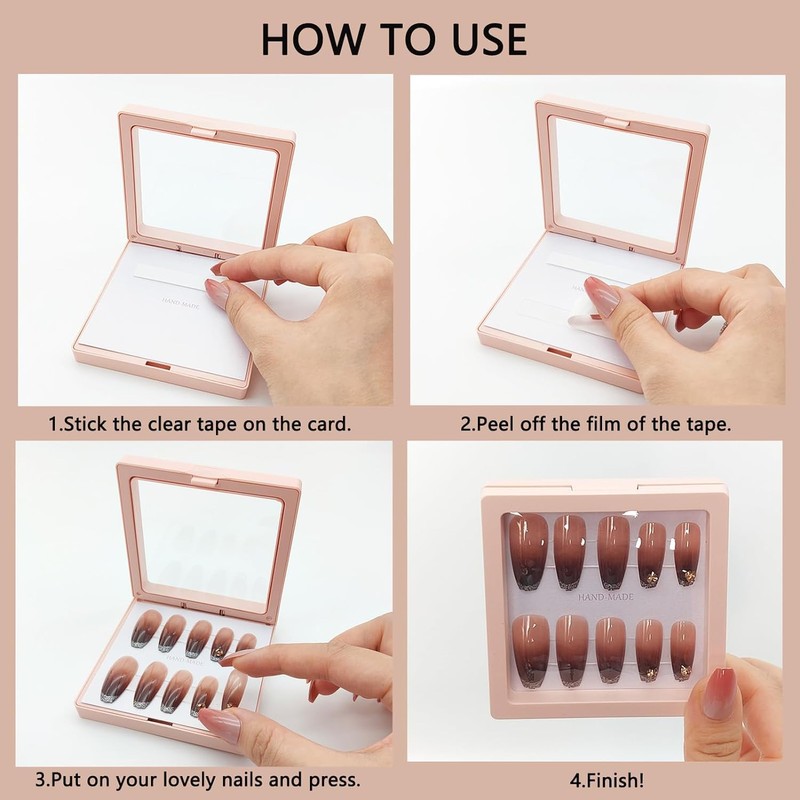 HOW TO USE

HAND MADE

1.Stick the clear tape on the card.

2.Peel off the film of the tape.

HAND MADE

3.Put on your lovely nails and press.

HAND MADE

4.Finish!