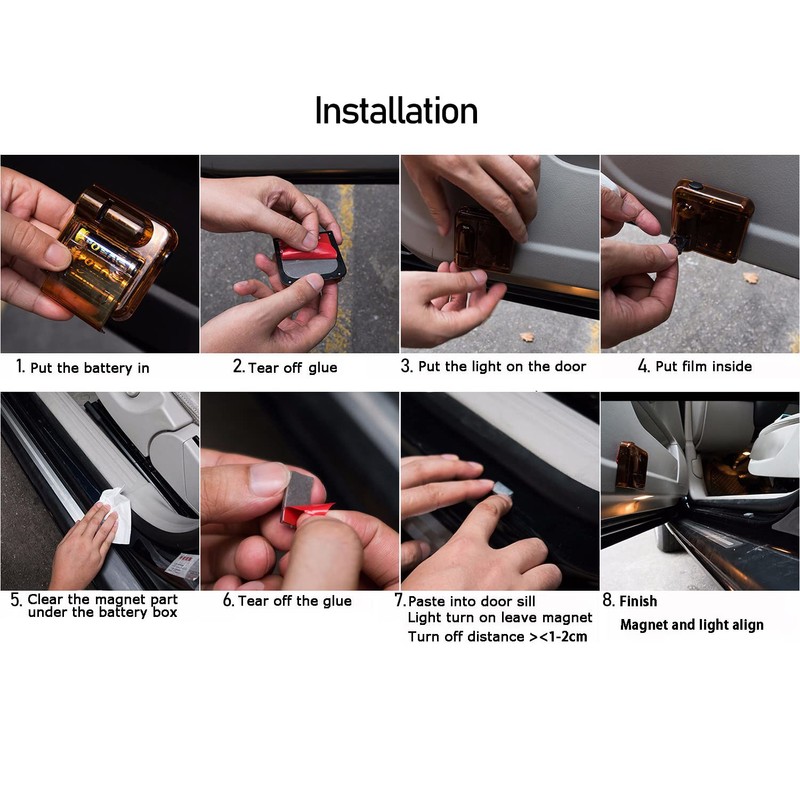 Installation

1. Put the battery in

2. Tear off glue

3. Put the light on the door

4. Put film inside

5. Clear the magnet part under the battery box

6. Tear off the glue

7. Paste into door sill
Light turn on leave magnet
Turn off distance ><1-2cm

8. Finish
Magnet and light align