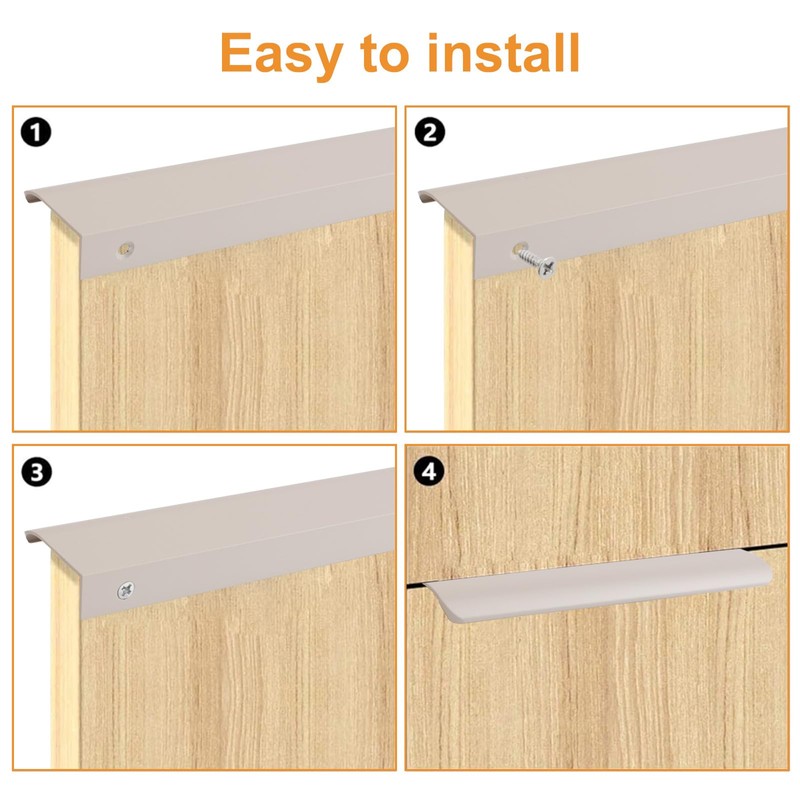 Easy to install

1

2

3

4