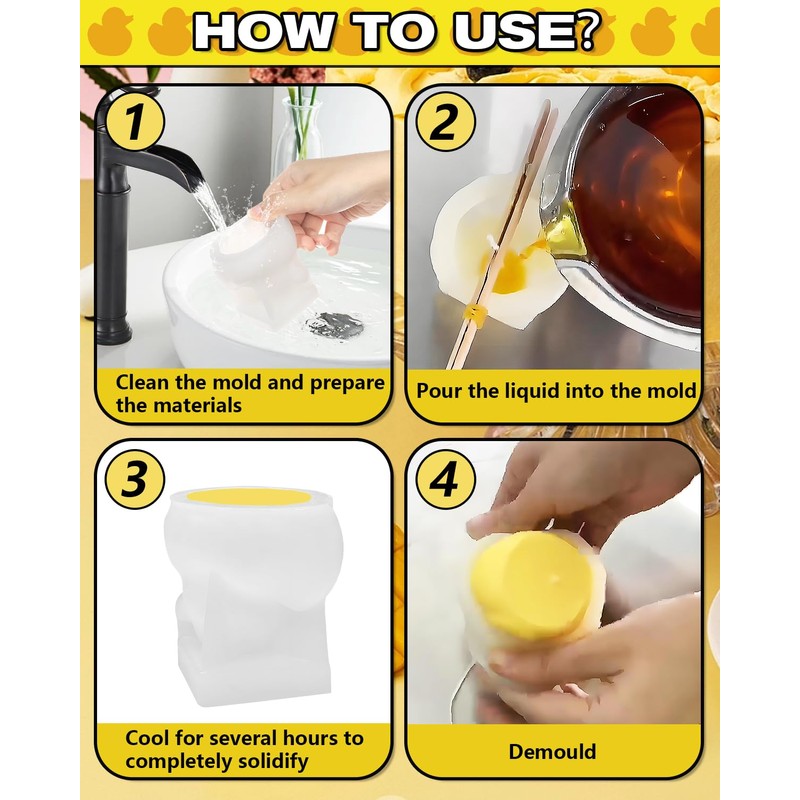 HOW TO USE?

1
Clean the mold and prepare the materials

2
Pour the liquid into the mold

3
Cool for several hours to completely solidify

4
Demould