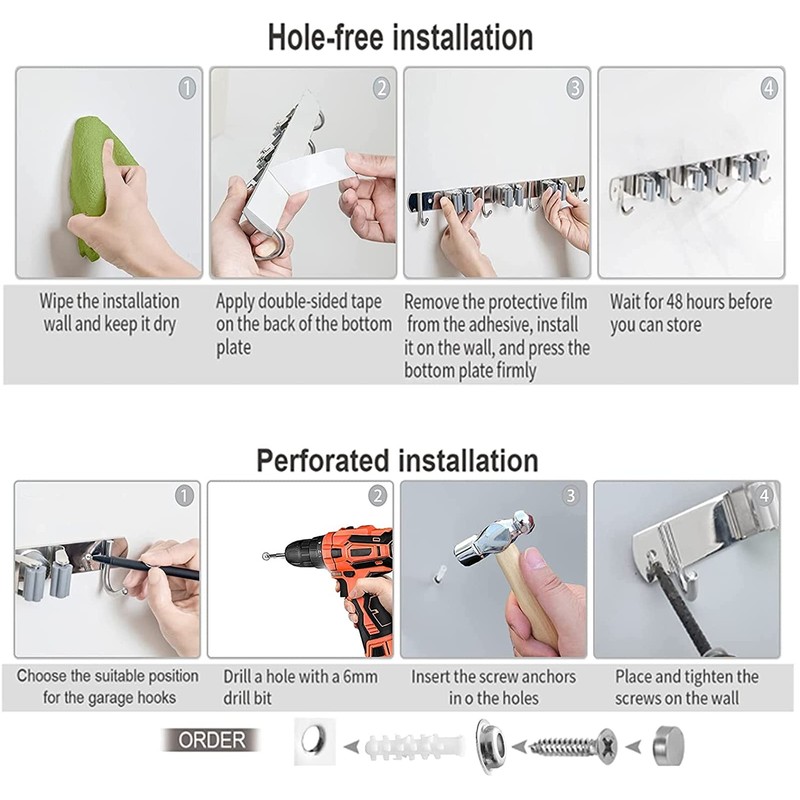 Hole-free installation

1

2

3

4

Wipe the installation wall and keep it dry

Apply double-sided tape on the back of the bottom plate

Remove the protective film from the adhesive, install it on the wall, and press the bottom plate firmly

Wait for 48 hours before you can store

Perforated installation

1

2

3

4

Choose the suitable position for the garage hooks

Drill a hole with a 6mm drill bit

Insert the screw anchors in o the holes

Place and tighten the screws on the wall

ORDER