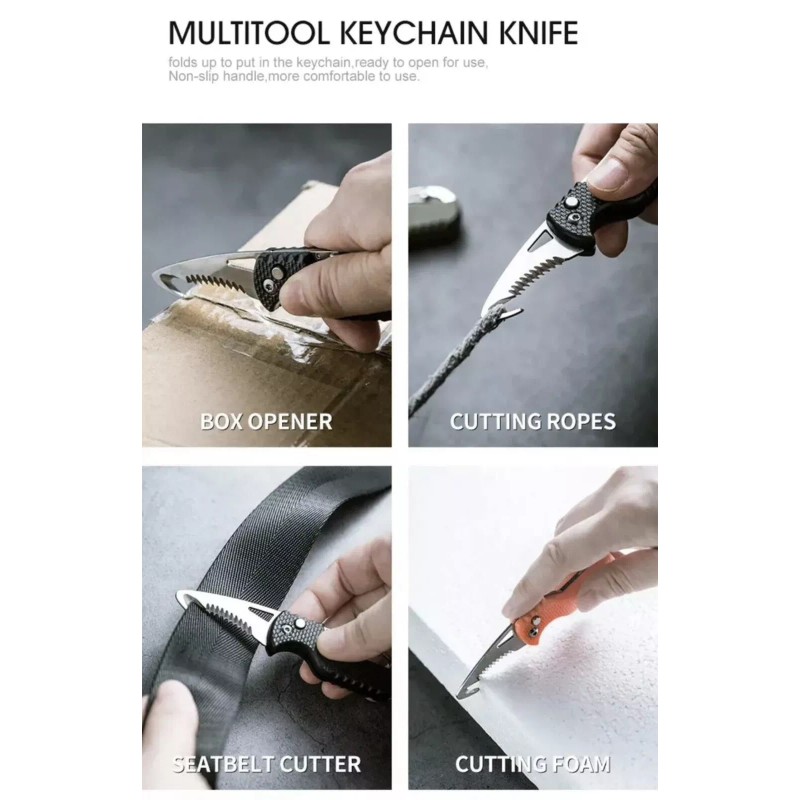 MULTITOOL KEYCHAIN KNIFE

folds up to put in the keychain,ready to open for use, Non-slip handle,more comfortable to use.

BOX OPENER

CUTTING ROPES

SEATBELT CUTTER

CUTTING FOAM