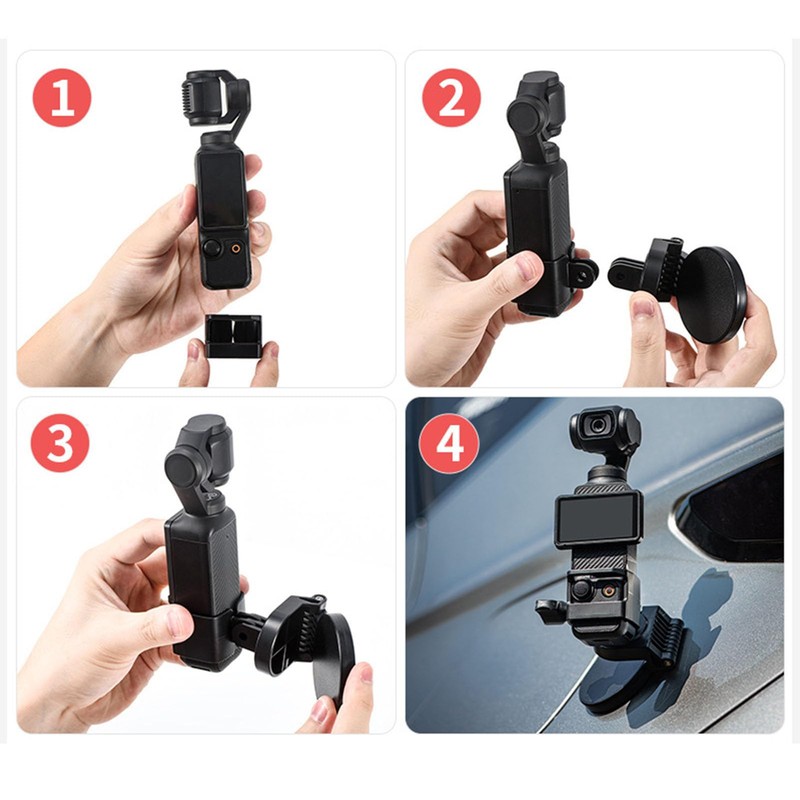 1

2

3

4