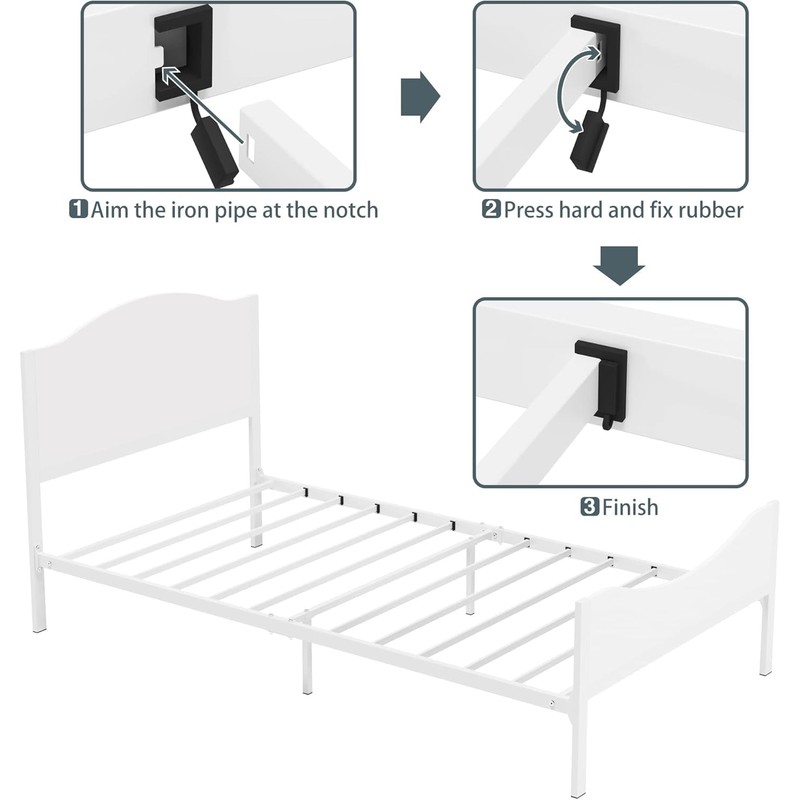 1 Aim the iron pipe at the notch

2 Press hard and fix rubber

3 Finish