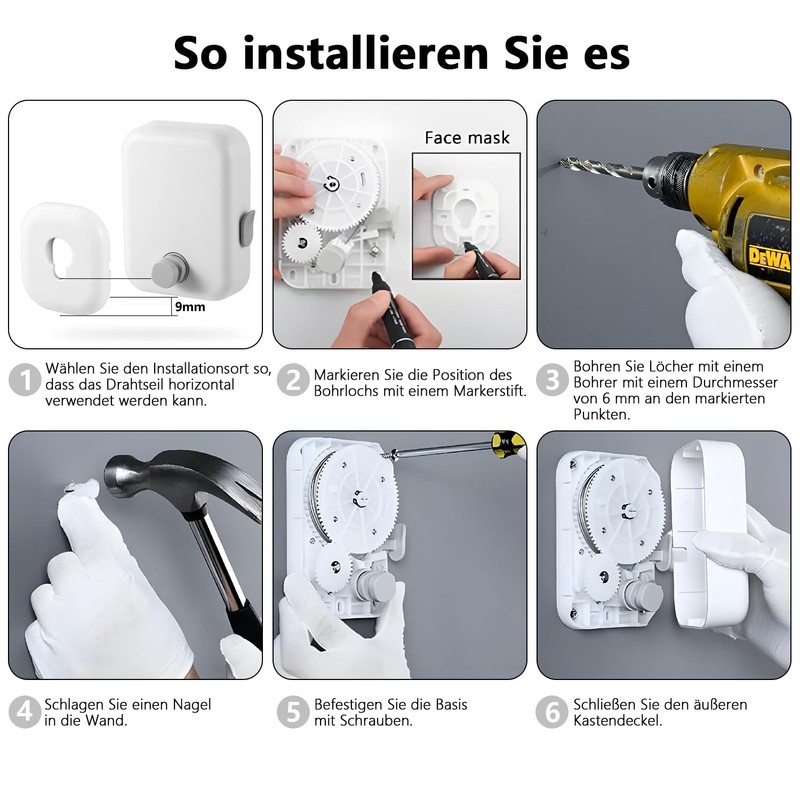 So installieren Sie es

9mm

Face mask

DEWA

1 Wählen Sie den Installationsort so, dass das Drahtseil horizontal verwendet werden kann.

2 Markieren Sie die Position des Bohrlochs mit einem Markerstift.

3 Bohren Sie Löcher mit einem Bohrer mit einem Durchmesser von 6 mm an den markierten Punkten.

4 Schlagen Sie einen Nagel in die Wand.

5 Befestigen Sie die Basis mit Schrauben.

6 Schließen Sie den äußeren Kastendeckel.