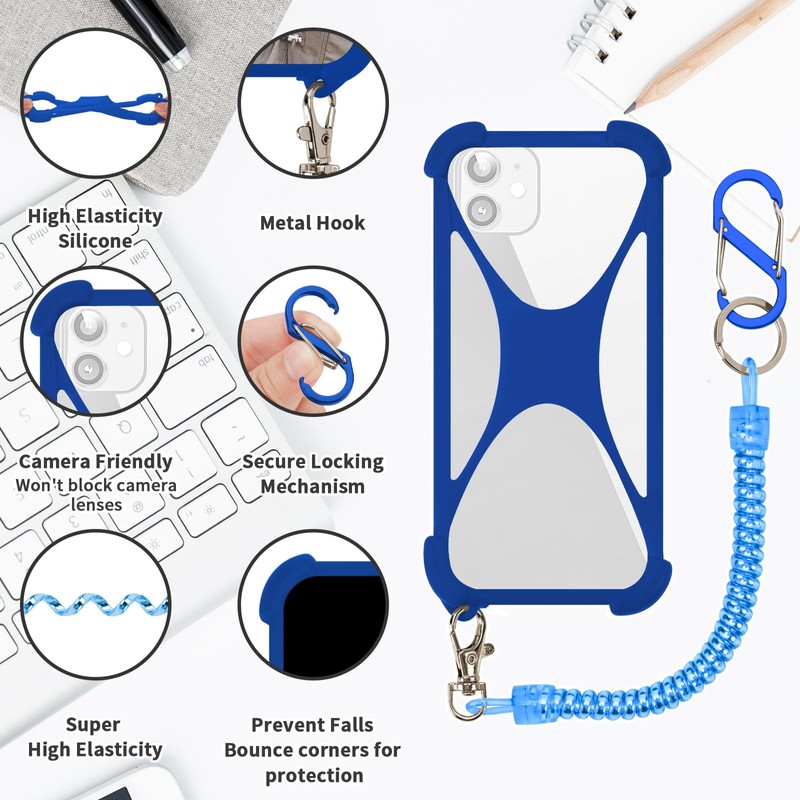 High Elasticity Silicone

Metal Hook

Camera Friendly
Won't block camera lenses

Secure Locking Mechanism

Super High Elasticity

Prevent Falls
Bounce corners for protection