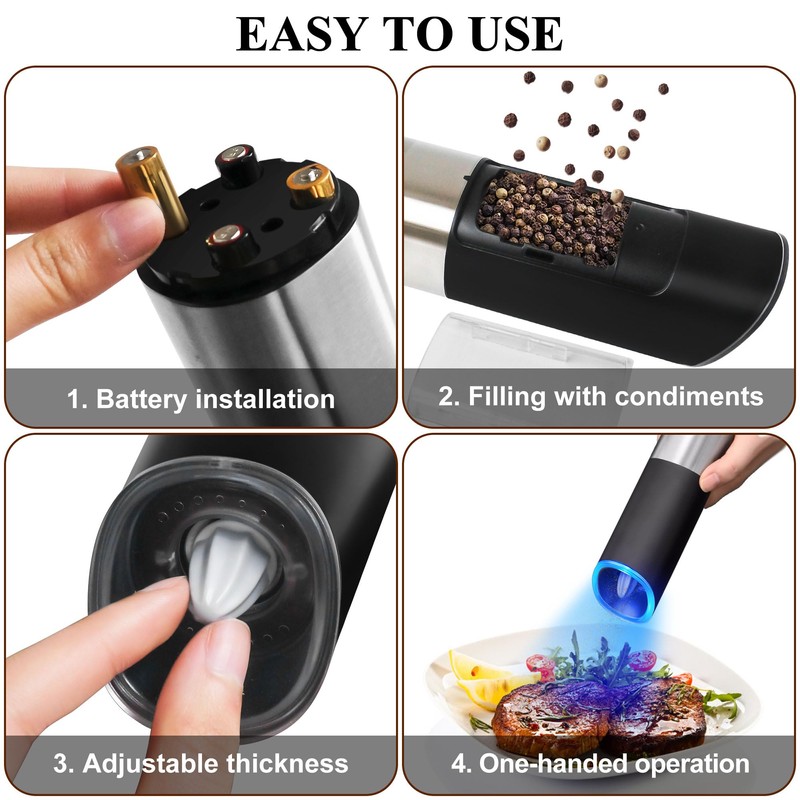 EASY TO USE

1. Battery installation

2. Filling with condiments

3. Adjustable thickness

4. One-handed operation