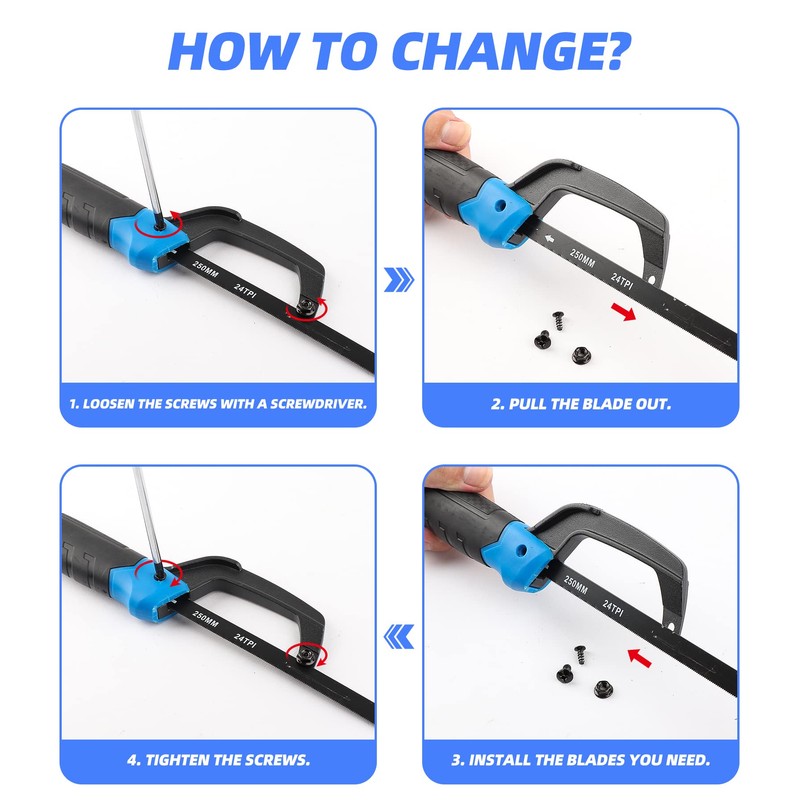 HOW TO CHANGE?

250MM 24TPI

1. LOOSEN THE SCREWS WITH A SCREWDRIVER.

250MM 24TPI

2. PULL THE BLADE OUT.

250MM 24TPI

4. TIGHTEN THE SCREWS.

250MM 24TPI

3. INSTALL THE BLADES YOU NEED.