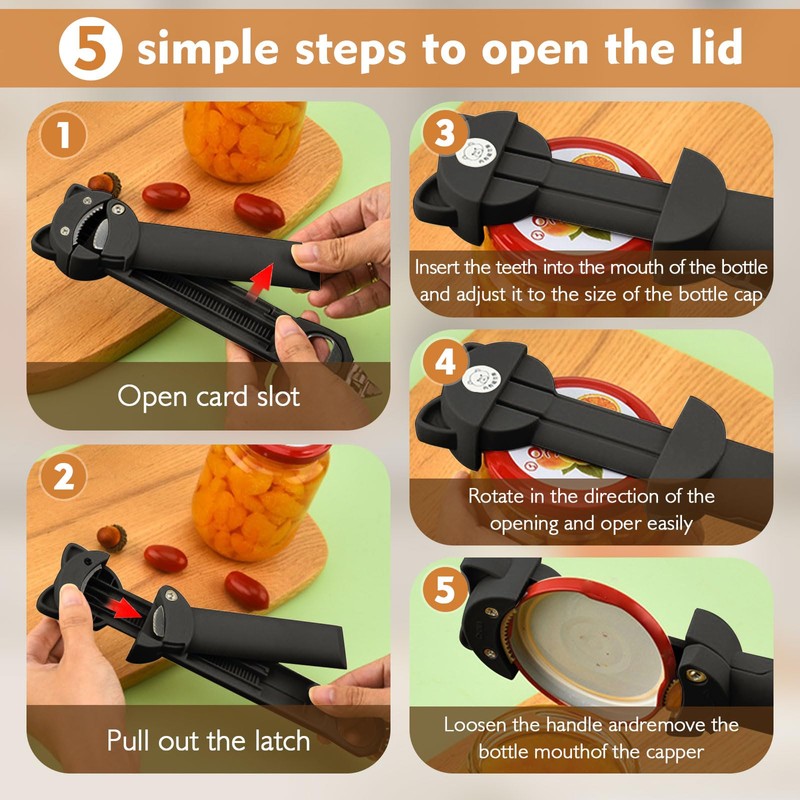 5 simple steps to open the lid

1

Open card slot

2

Pull out the latch

3

Insert the teeth into the mouth of the bottle and adjust it to the size of the bottle cap

4

Rotate in the direction of the opening and oper easily

5

Loosen the handle andremove the bottle mouthof the capper