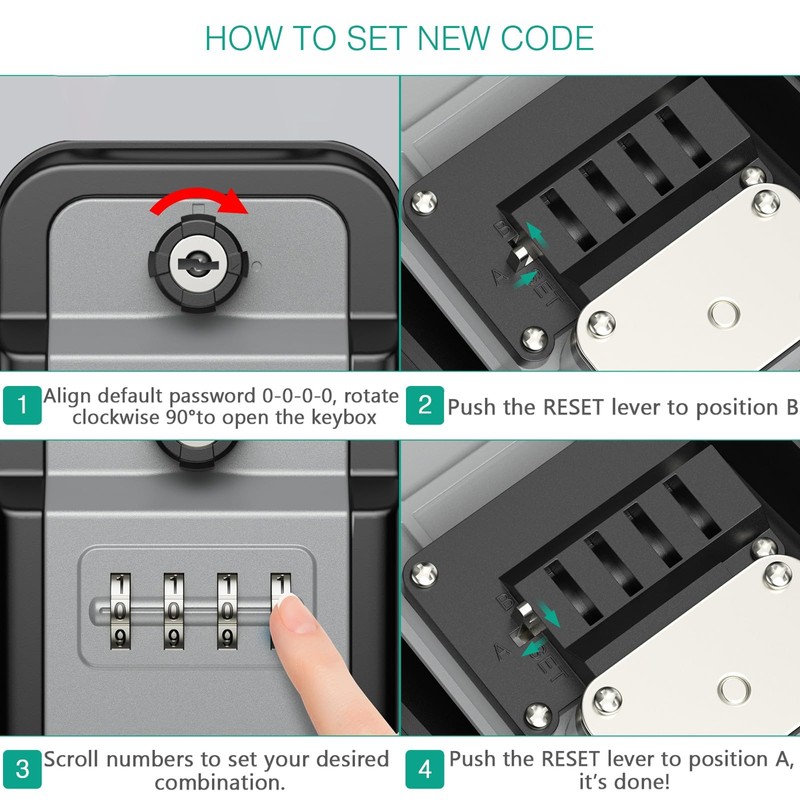 HOW TO SET NEW CODE

B
A RESET

1 Align default password 0-0-0-0, rotate clockwise 90°to open the keybox

2 Push the RESET lever to position B

1 1 1 1
0 0 0
9 9 9

B
A RESET

3 Scroll numbers to set your desired combination.

4 Push the RESET lever to position A, it's done!