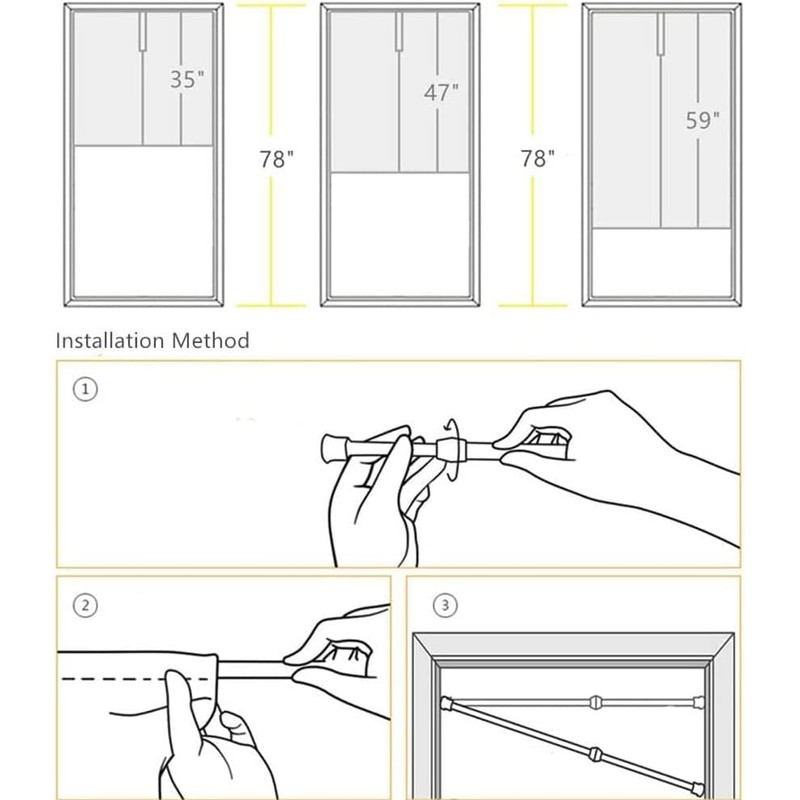 35"

78"

47"

78"

59"

Installation Method

①

②

③