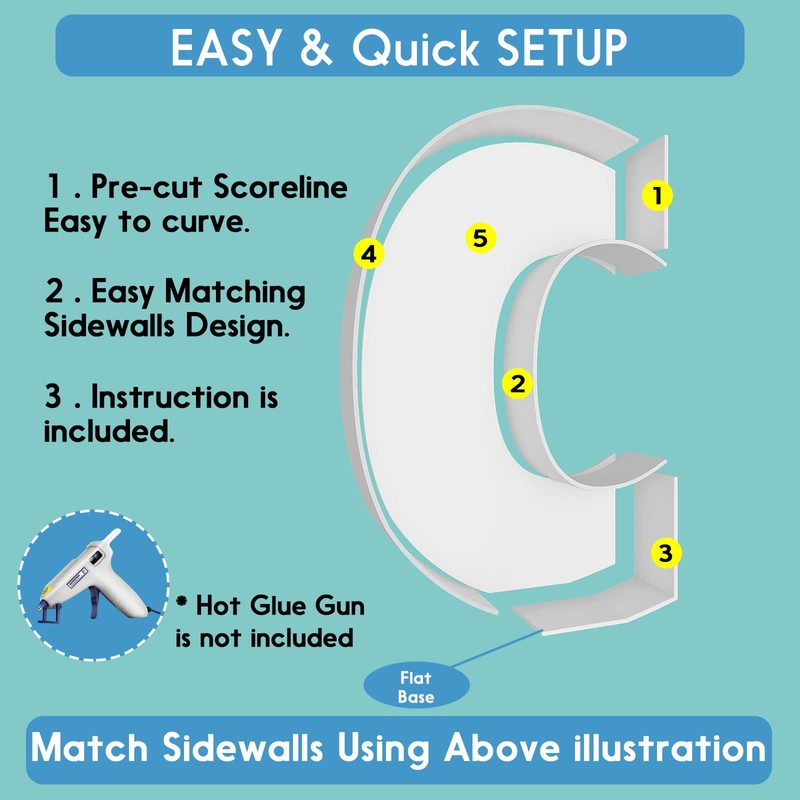 EASY & Quick SETUP

1 . Pre-cut Scoreline Easy to curve.

2 . Easy Matching Sidewalls Design.

3 . Instruction is included.

1

5

4

2

3

* Hot Glue Gun is not included

Flat Base

Match Sidewalls Using Above illustration