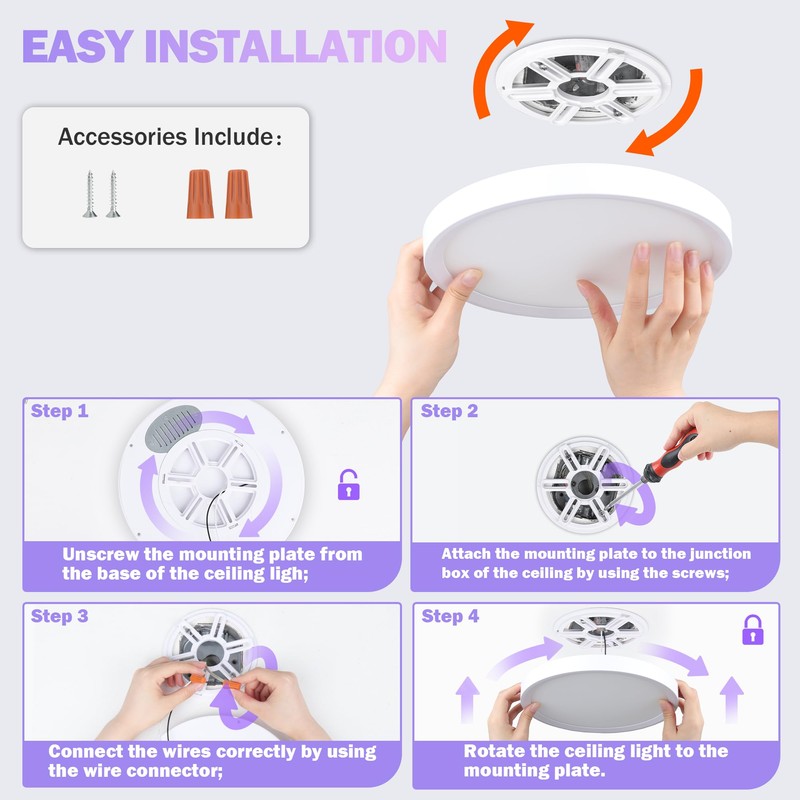 EASY INSTALLATION

Accessories Include:

Step 1

Unscrew the mounting plate from the base of the ceiling ligh;

Step 2

Attach the mounting plate to the junction box of the ceiling by using the screws;

Step 3

Connect the wires correctly by using the wire connector;

Step 4

Rotate the ceiling light to the mounting plate.