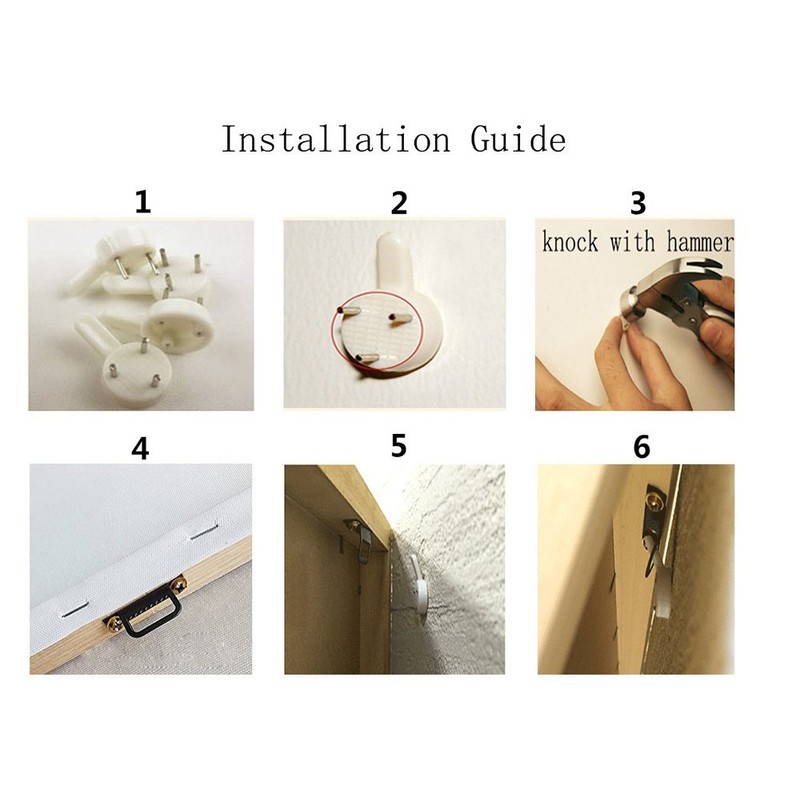 Installation Guide

1

2

3

knock with hammer

4

5

6