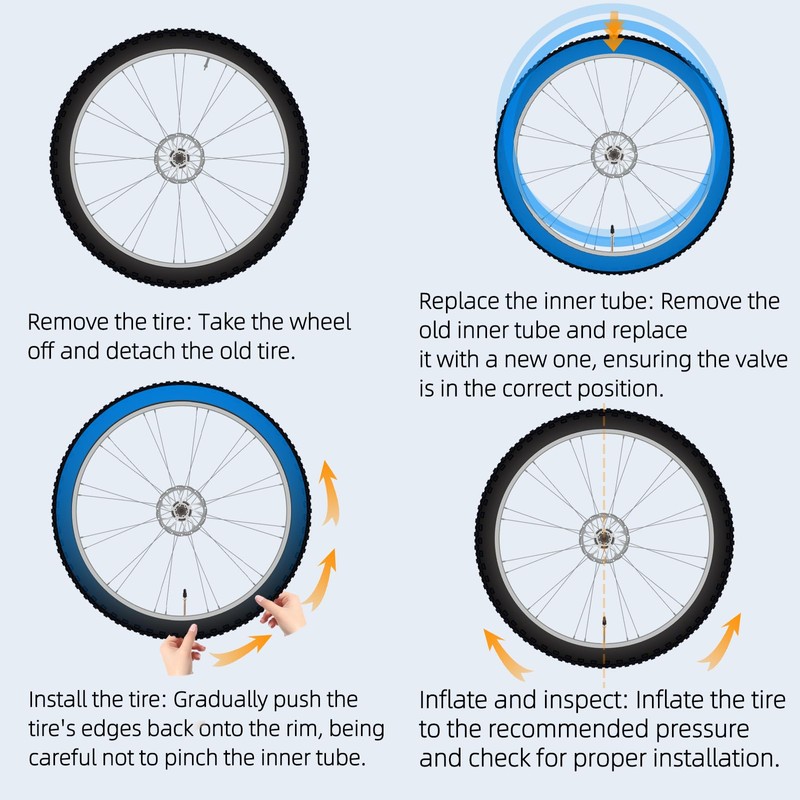 Remove the tire: Take the wheel off and detach the old tire.

Replace the inner tube: Remove the old inner tube and replace it with a new one, ensuring the valve is in the correct position.

Install the tire: Gradually push the tire's edges back onto the rim, being careful not to pinch the inner tube.

Inflate and inspect: Inflate the tire to the recommended pressure and check for proper installation.