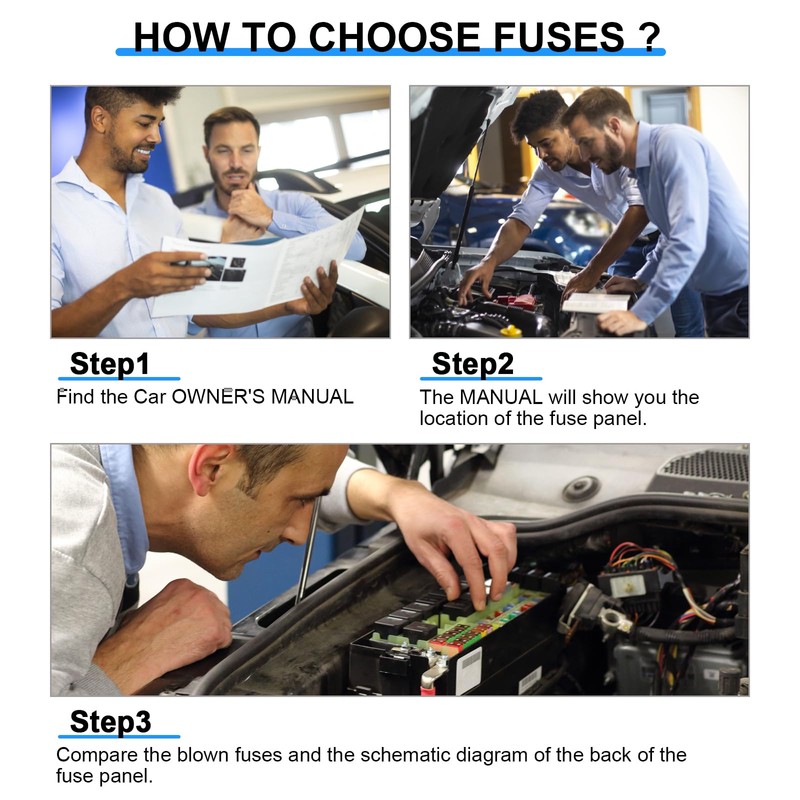 HOW TO CHOOSE FUSES ?

Step1
Find the Car OWNER'S MANUAL

Step2
The MANUAL will show you the location of the fuse panel.

Step3
Compare the blown fuses and the schematic diagram of the back of the fuse panel.