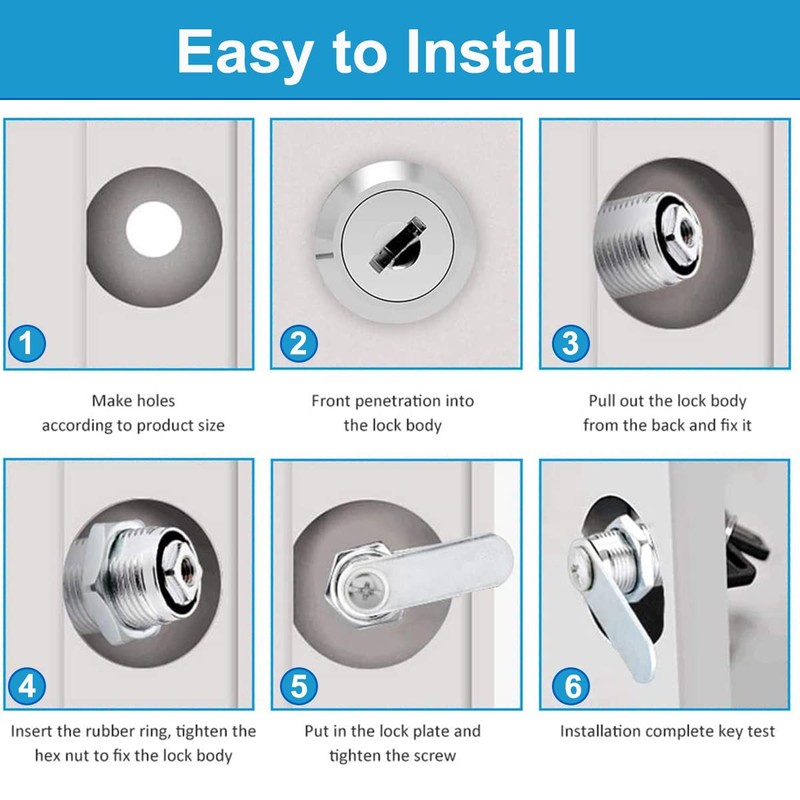 Easy to Install

1

Make holes according to product size

2

Front penetration into the lock body

3

Pull out the lock body from the back and fix it

4

Insert the rubber ring, tighten the hex nut to fix the lock body

5

Put in the lock plate and tighten the screw

6

Installation complete key test