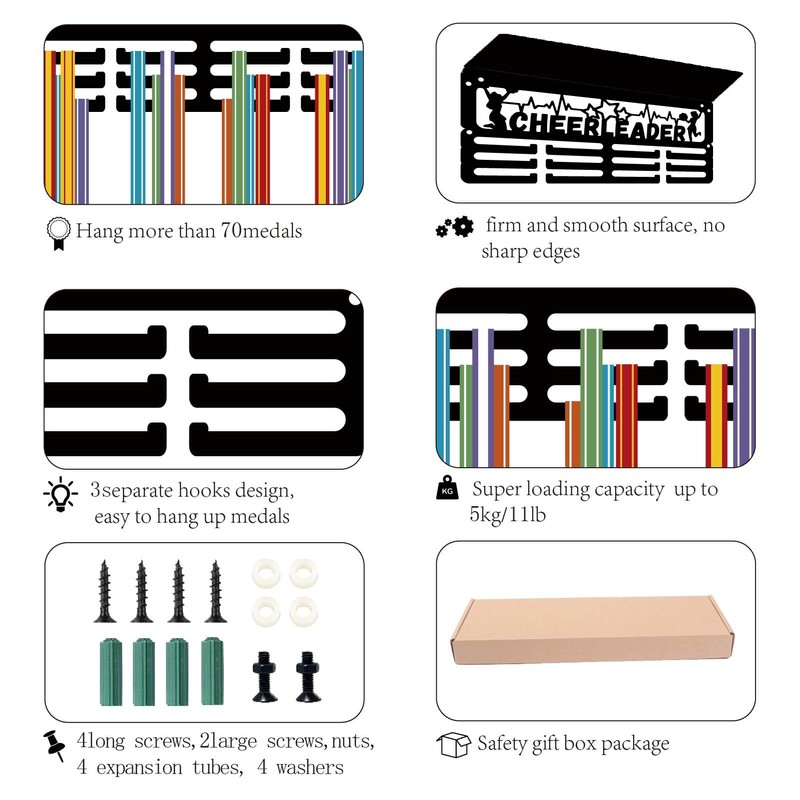 Hang more than 70medals

CHEERLEADER

firm and smooth surface, no sharp edges

3separate hooks design, easy to hang up medals

KG

Super loading capacity up to 5kg/11lb

4long screws, 2large screws, nuts, 4 expansion tubes, 4 washers

Safety gift box package