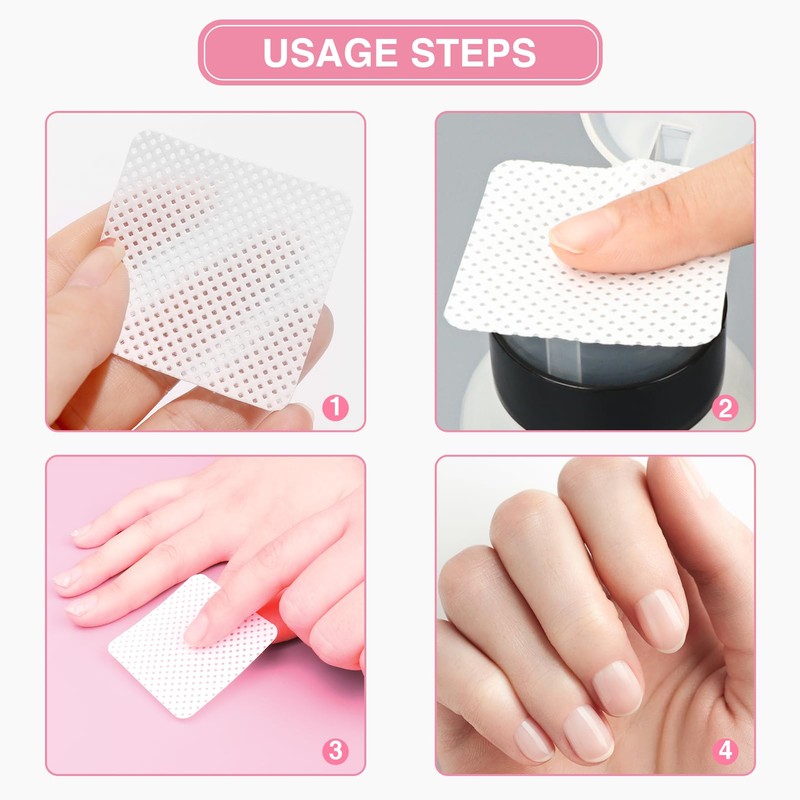 USAGE STEPS

1

2

3

4