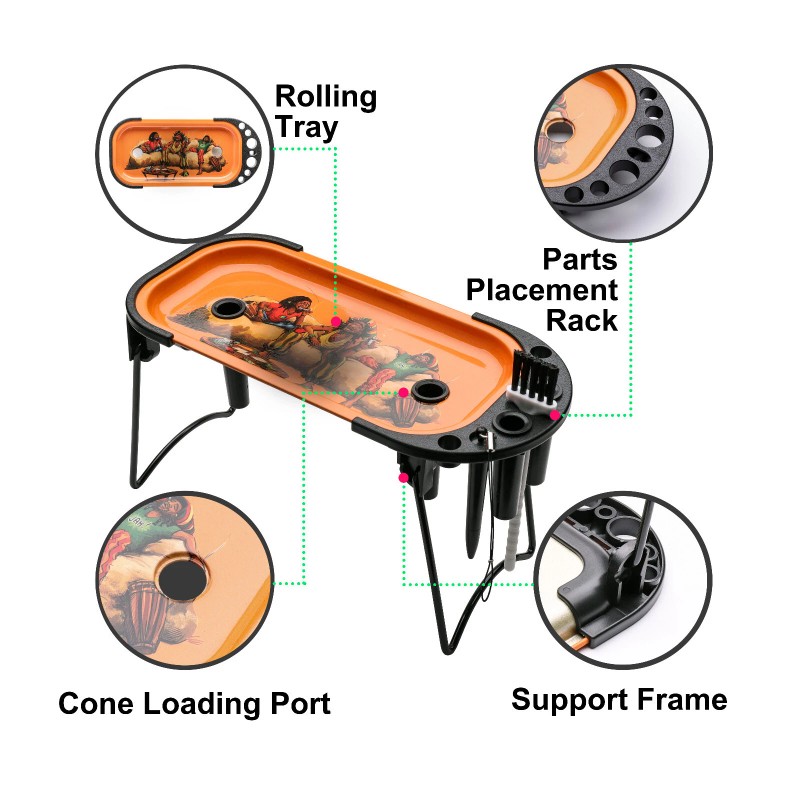 Rolling Tray

Parts Placement Rack

Cone Loading Port

Support Frame