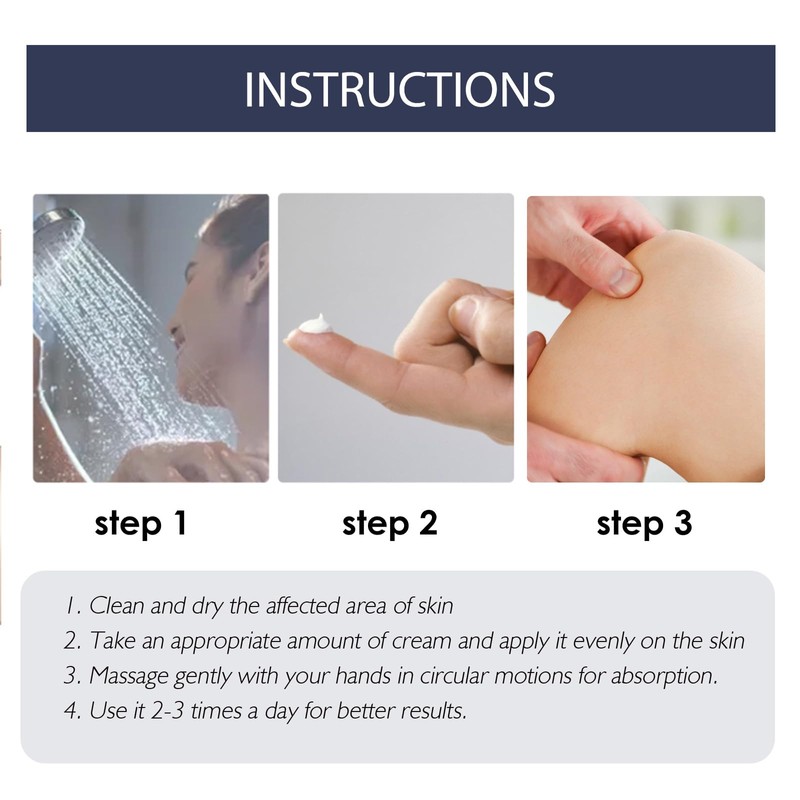 INSTRUCTIONS

step 1

step 2

step 3

1. Clean and dry the affected area of skin
2. Take an appropriate amount of cream and apply it evenly on the skin
3. Massage gently with your hands in circular motions for absorption.
4. Use it 2-3 times a day for better results.