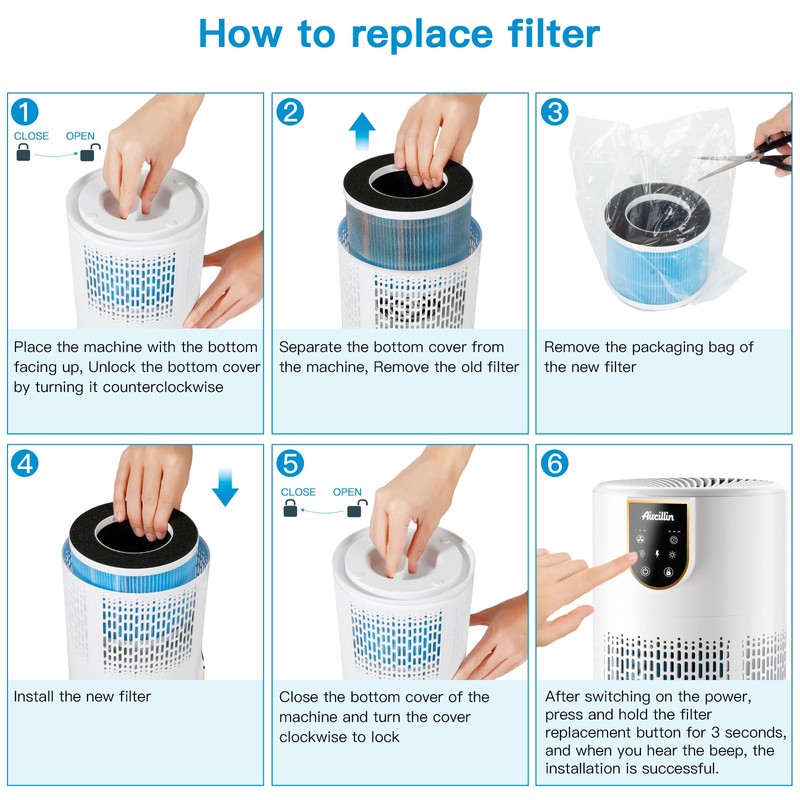 How to replace filter

1
CLOSE OPEN

Place the machine with the bottom facing up, Unlock the bottom cover by turning it counterclockwise

2

Separate the bottom cover from the machine, Remove the old filter

3

Remove the packaging bag of the new filter

4

Install the new filter

5
CLOSE OPEN

Close the bottom cover of the machine and turn the cover clockwise to lock

6
Aircillin

After switching on the power, press and hold the filter replacement button for 3 seconds, and when you hear the beep, the installation is successful.