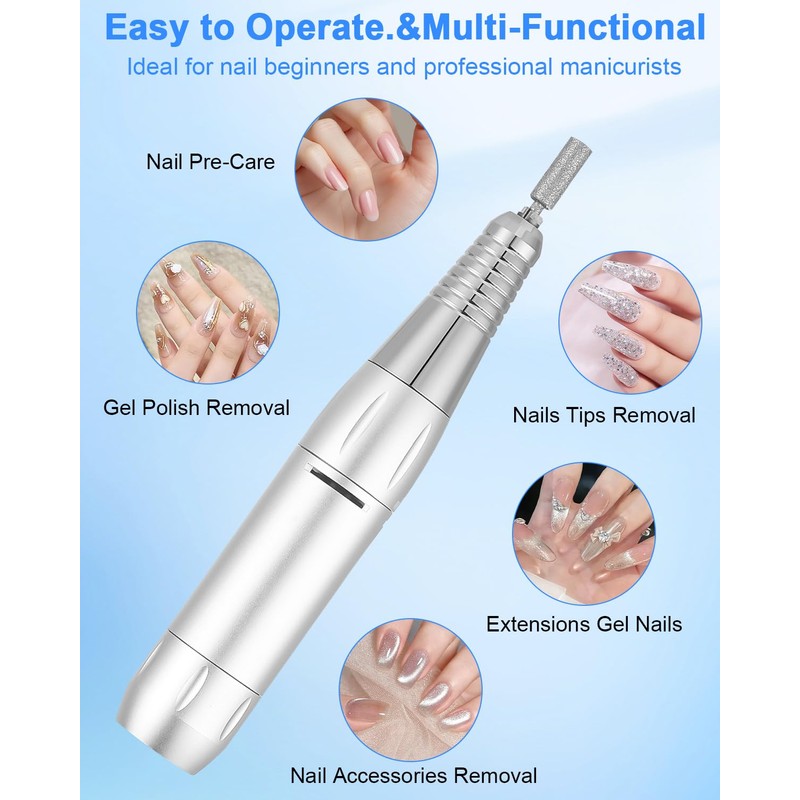 Easy to Operate.&Multi-Functional
Ideal for nail beginners and professional manicurists

Nail Pre-Care

Gel Polish Removal

Nails Tips Removal

Extensions Gel Nails

Nail Accessories Removal