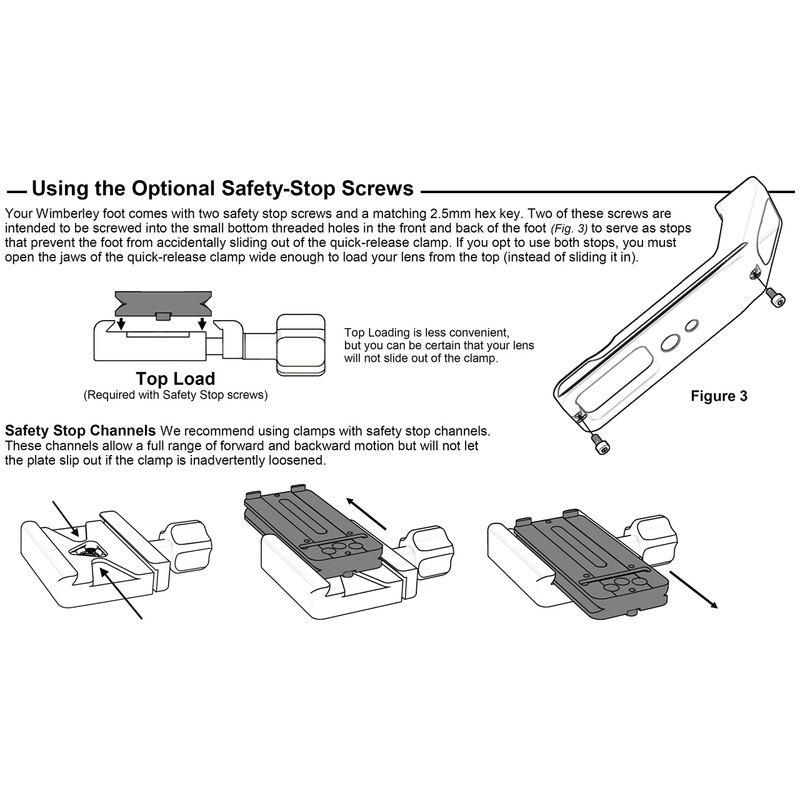 Using the Optional Safety-Stop Screws

Your Wimberley foot comes with two safety stop screws and a matching 2.5mm hex key. Two of these screws are intended to be screwed into the small bottom threaded holes in the front and back of the foot (Fig. 3) to serve as stops that prevent the foot from accidentally sliding out of the quick-release clamp. If you opt to use both stops, you must open the jaws of the quick-release clamp wide enough to load your lens from the top (instead of sliding it in).

Top Load
(Required with Safety Stop screws)

Top Loading is less convenient, but you can be certain that your lens will not slide out of the clamp.

Figure 3

Safety Stop Channels We recommend using clamps with safety stop channels. These channels allow a full range of forward and backward motion but will not let the plate slip out if the clamp is inadvertently loosened.