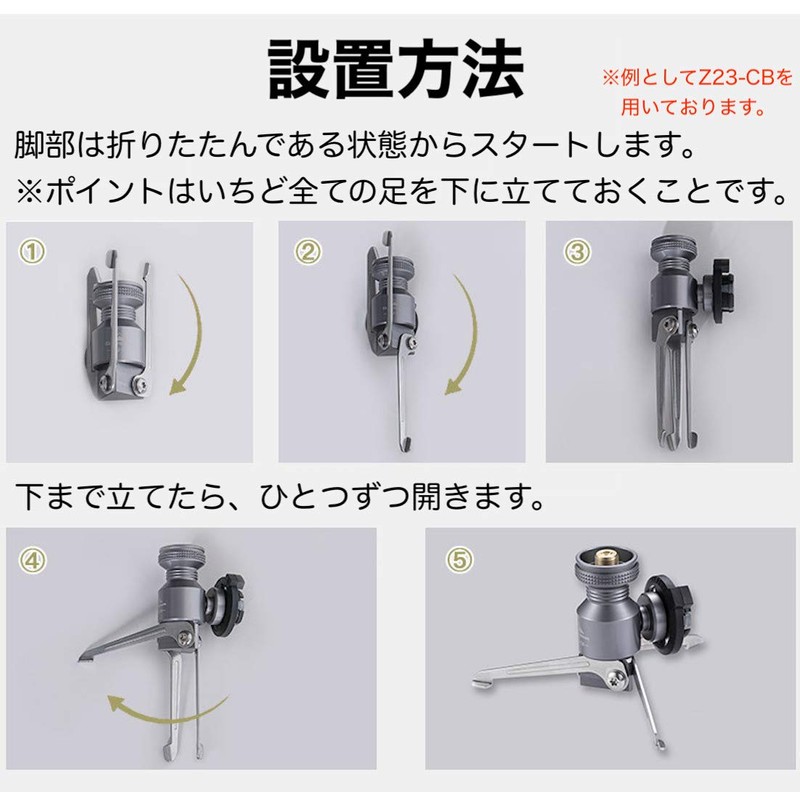 設置方法

※例としてZ23-CBを用いております。

脚部は折りたたんである状態からスタートします。
※ポイントはいちど全ての足を下に立てておくことです。

①

②

③

下まで立てたら、ひとつずつ開きます。

④

⑤