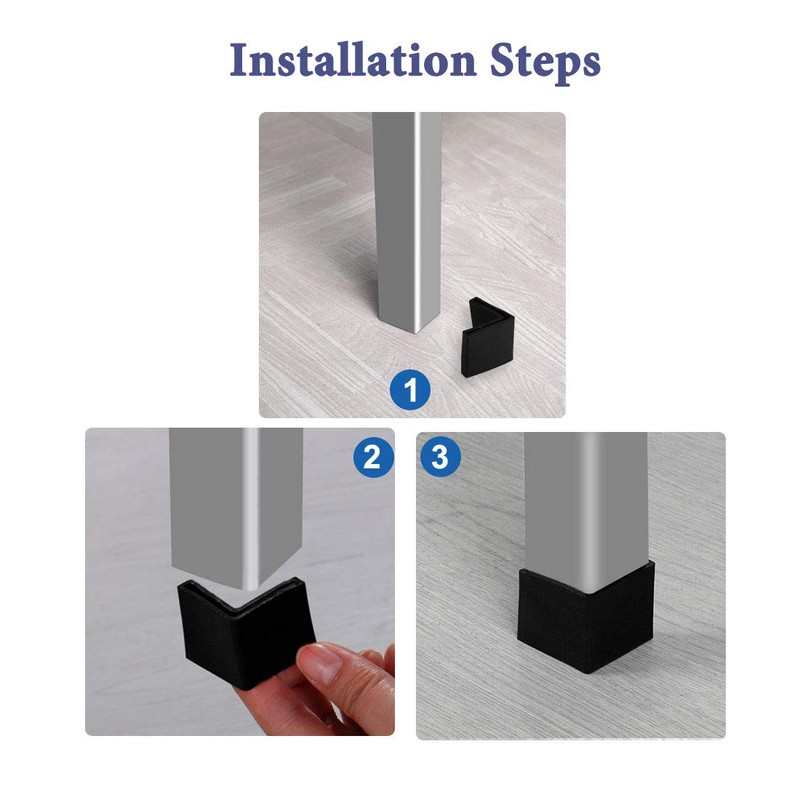 Installation Steps

1

2

3