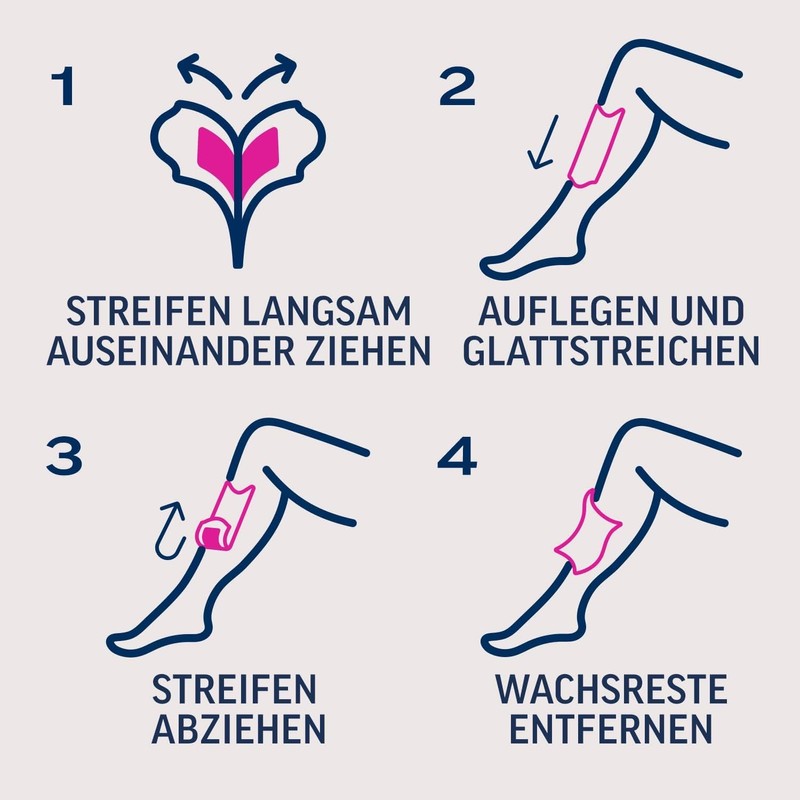 1

STREIFEN LANGSAM AUSEINANDER ZIEHEN

2

AUFLEGEN UND GLATTSTREICHEN

3

STREIFEN ABZIEHEN

4

WACHSRESTE ENTFERNEN