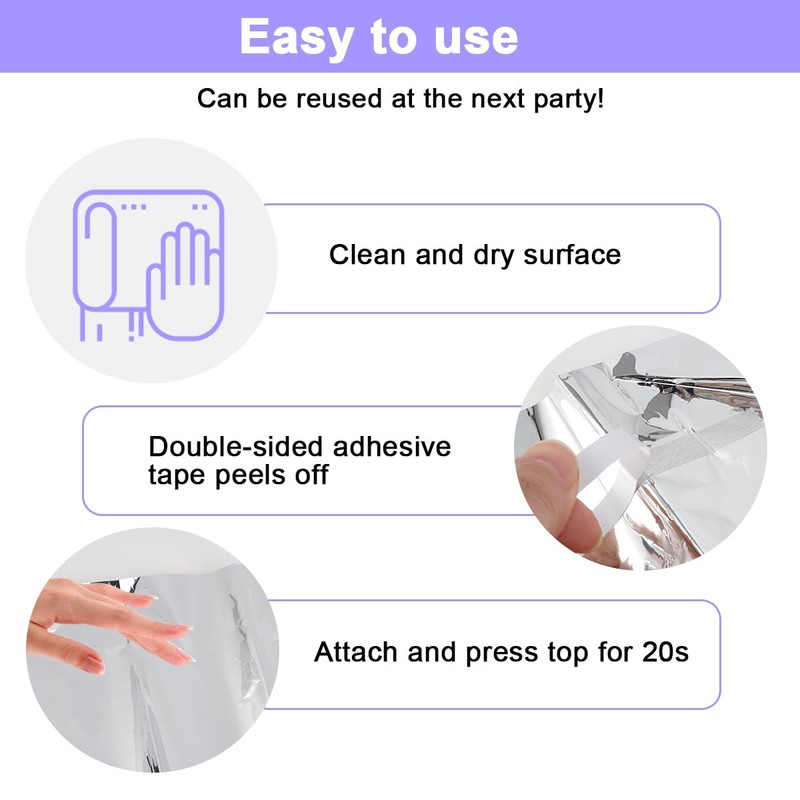 Easy to use

Can be reused at the next party!

Clean and dry surface

Double-sided adhesive tape peels off

Attach and press top for 20s