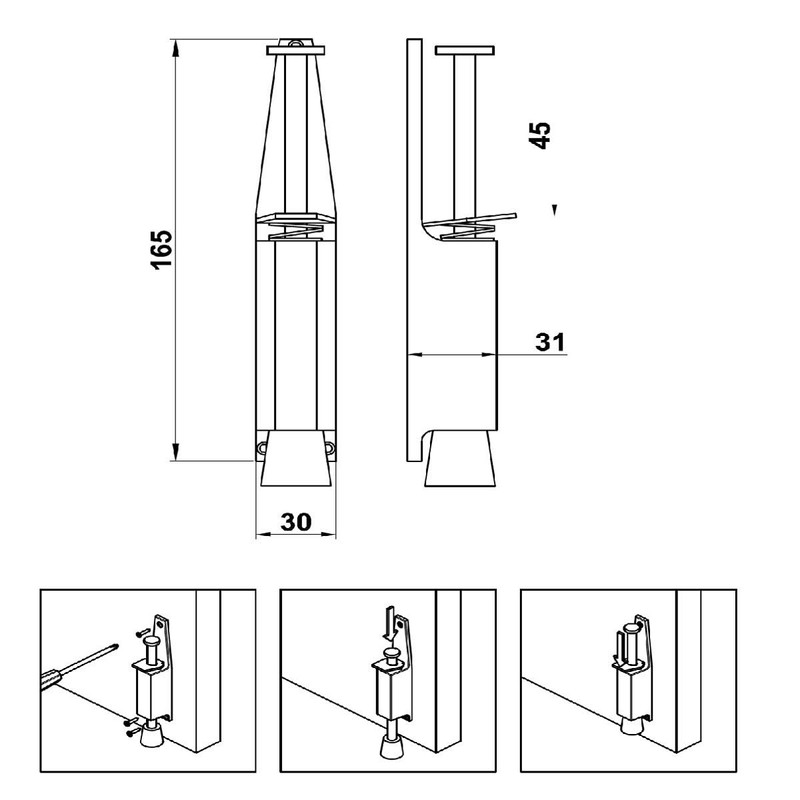 165

45

31

30