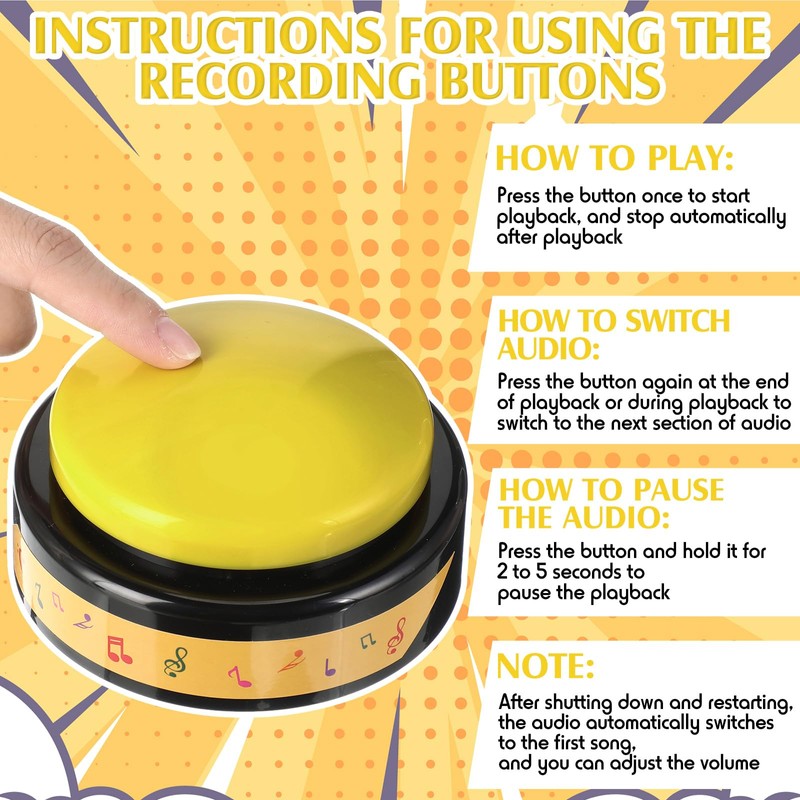 INSTRUCTIONS FOR USING THE RECORDING BUTTONS

HOW TO PLAY:

Press the button once to start playback, and stop automatically after playback

HOW TO SWITCH AUDIO:

Press the button again at the end of playback or during playback to switch to the next section of audio

HOW TO PAUSE THE AUDIO:

Press the button and hold it for 2 to 5 seconds to pause the playback

NOTE:

After shutting down and restarting, the audio automatically switches to the first song, and you can adjust the volume