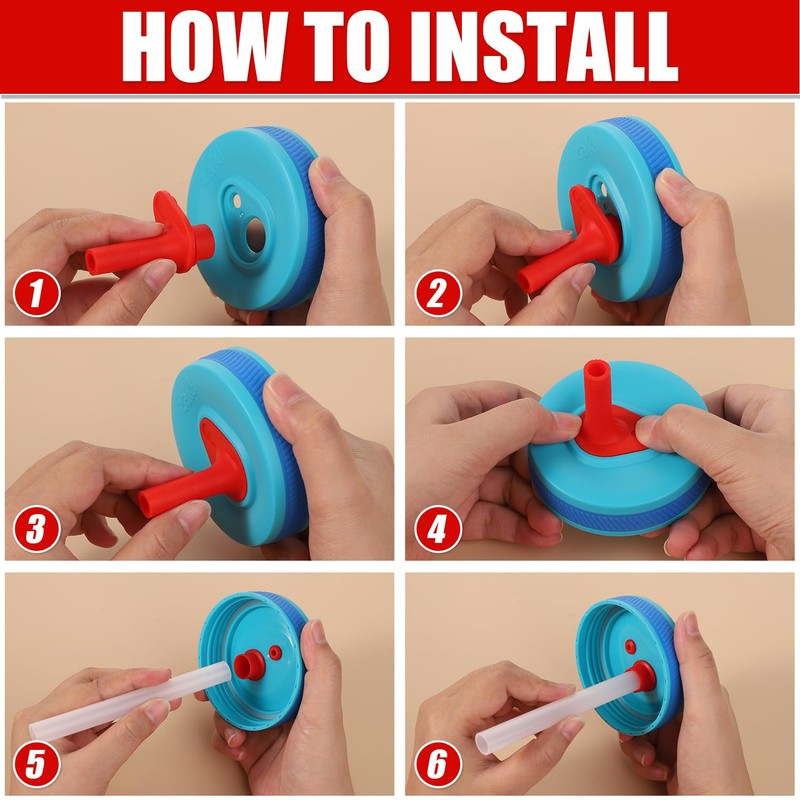 HOW TO INSTALL

1

2

3

4

5

6