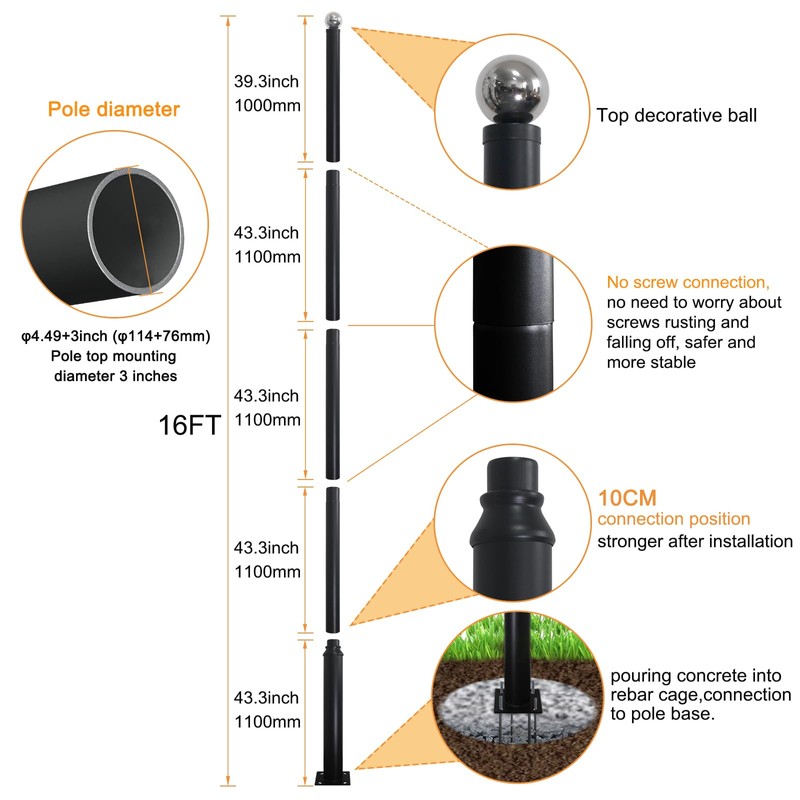 Pole diameter

φ4.49+3inch (φ114+76mm)
Pole top mounting diameter 3 inches

16FT

39.3inch
1000mm

43.3inch
1100mm

43.3inch
1100mm

43.3inch
1100mm

43.3inch
1100mm

Top decorative ball

No screw connection, no need to worry about screws rusting and falling off, safer and more stable

10CM
connection position
stronger after installation

pouring concrete into rebar cage,connection to pole base.