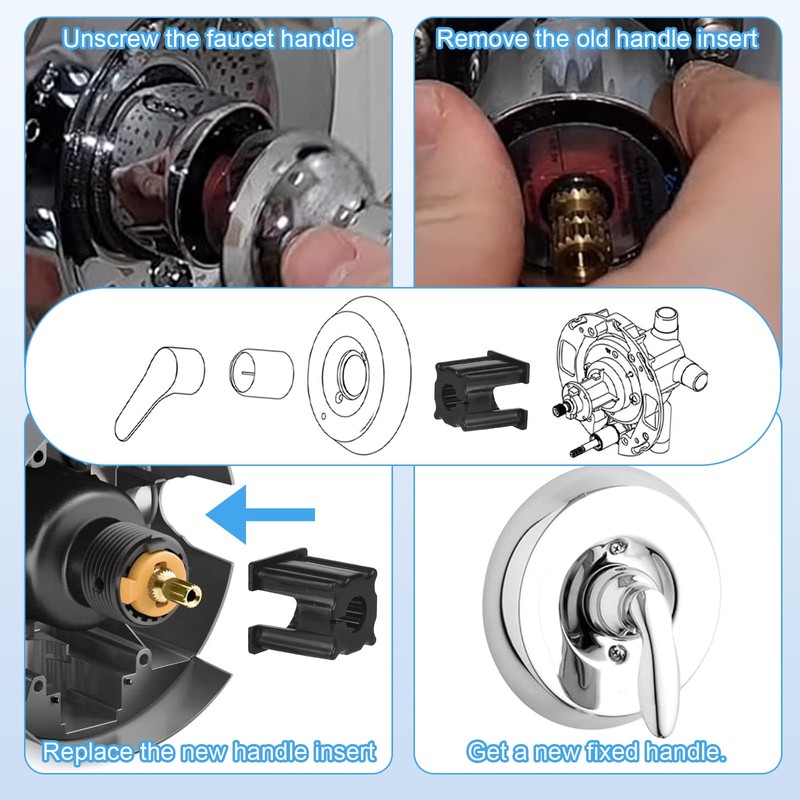 Unscrew the faucet handle

Remove the old handle insert

CAUTION

Replace the new handle insert

Get a new fixed handle.