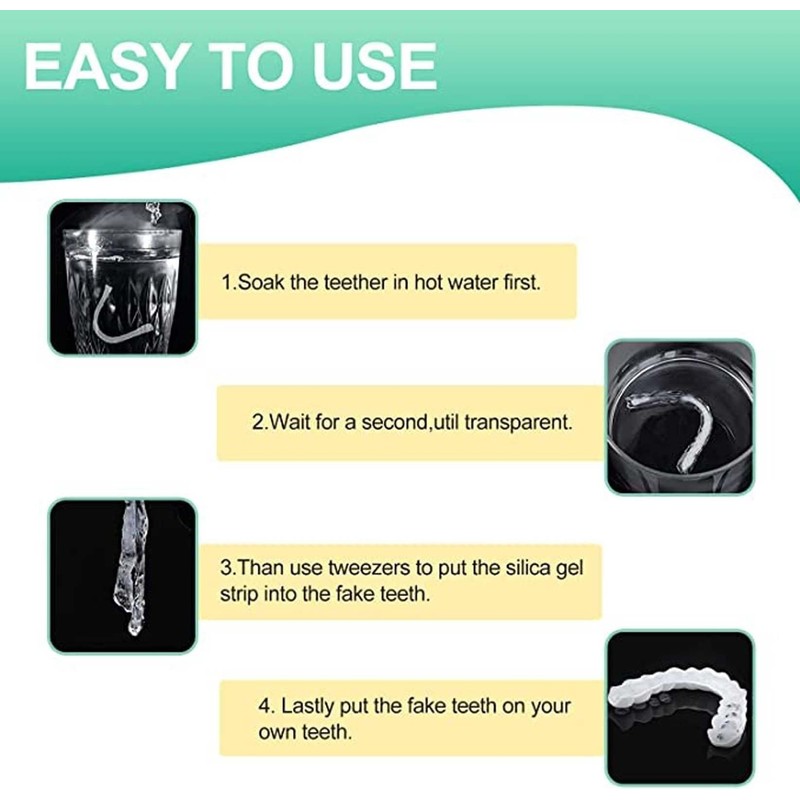 EASY TO USE

1.Soak the teether in hot water first.

2.Wait for a second,util transparent.

3.Than use tweezers to put the silica gel strip into the fake teeth.

4. Lastly put the fake teeth on your own teeth.