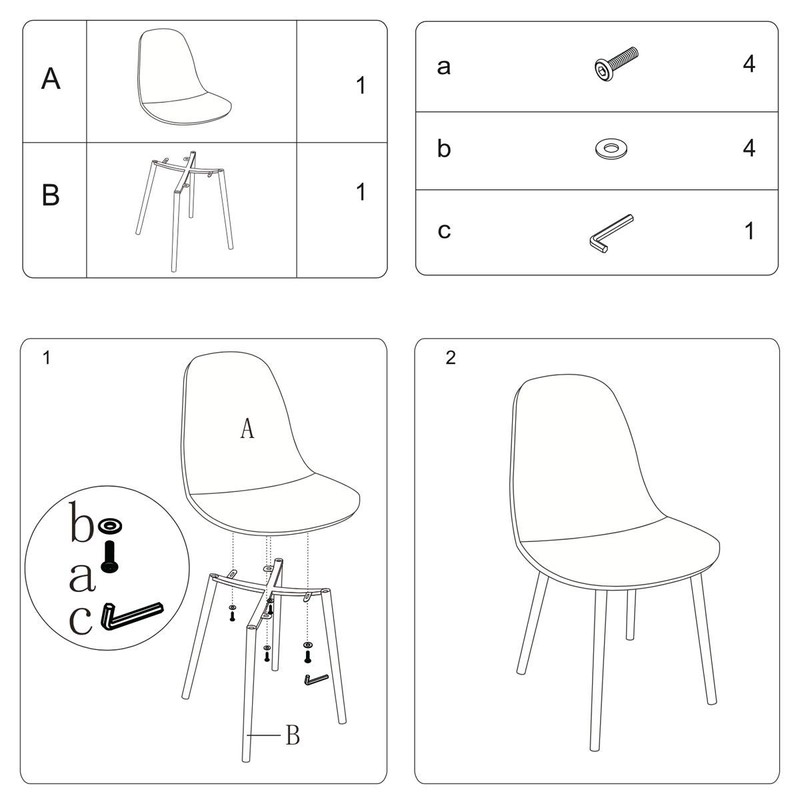 | A |  | 1 |
|---|---|---|
| B |  | 1 |

| a |  | 4 |
|---|---|---|
| b |  | 4 |
| c |  | 1 |

1

A

b

a

c

B

2