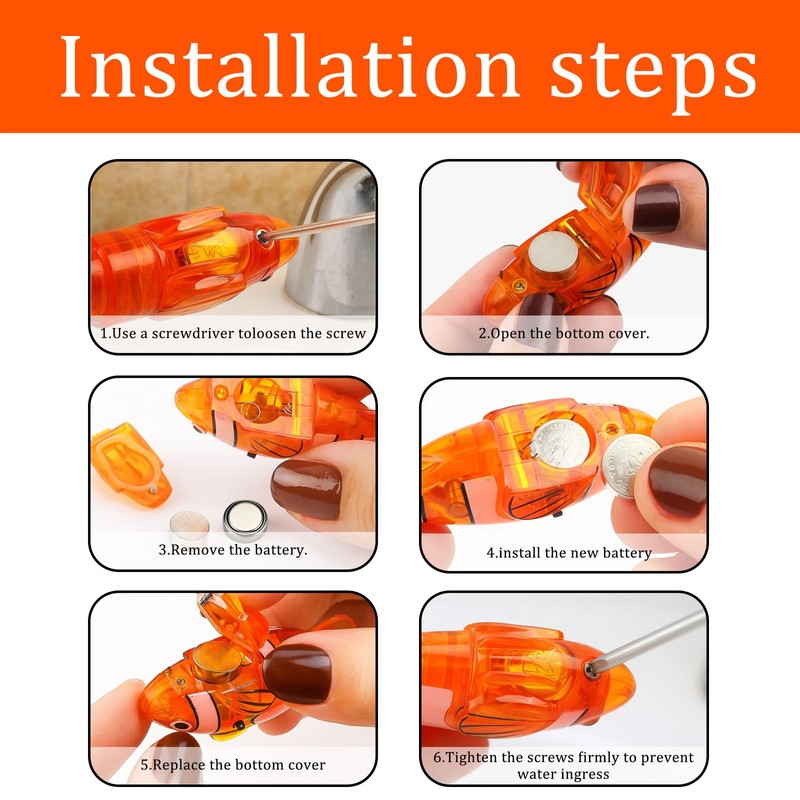 Installation steps

1.Use a screwdriver toloosen the screw

2.Open the bottom cover.

3.Remove the battery.

4.install the new battery

5.Replace the bottom cover

6.Tighten the screws firmly to prevent water ingress