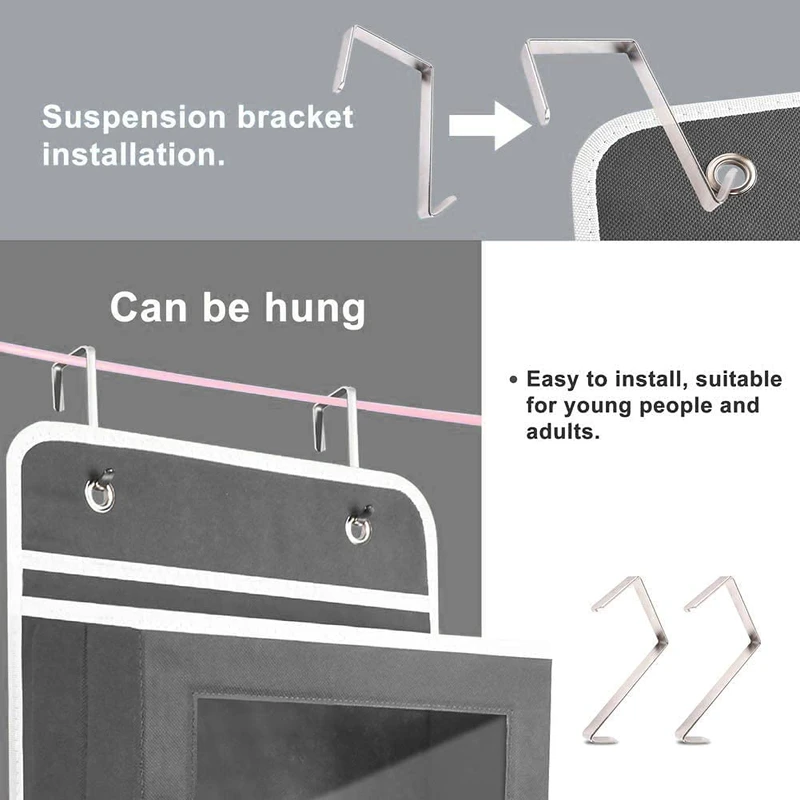 Suspension bracket installation.

Can be hung

• Easy to install, suitable for young people and adults.