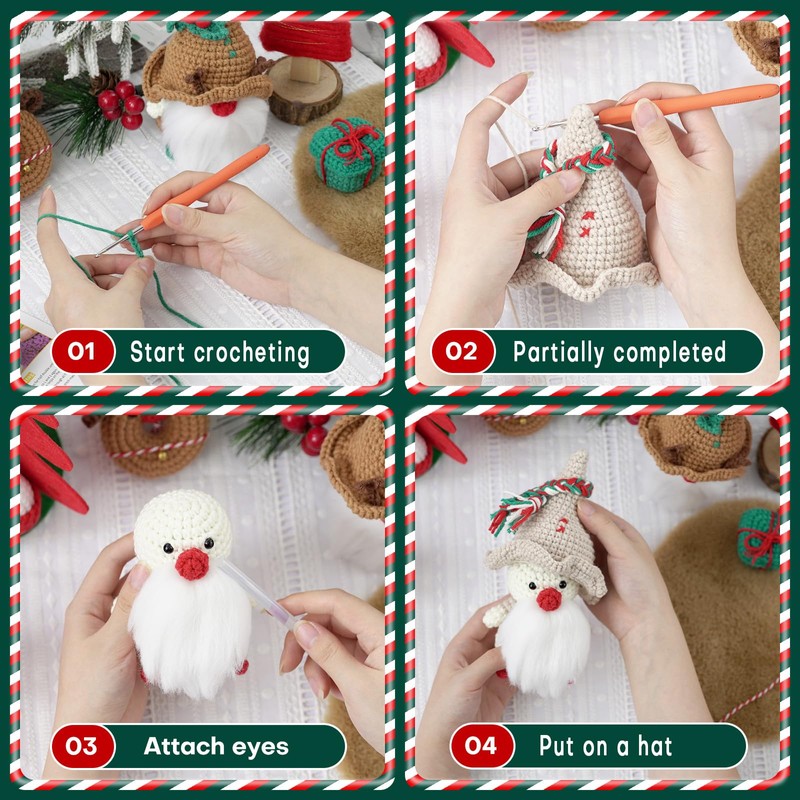 01 Start crocheting

02 Partially completed

03 Attach eyes

04 Put on a hat