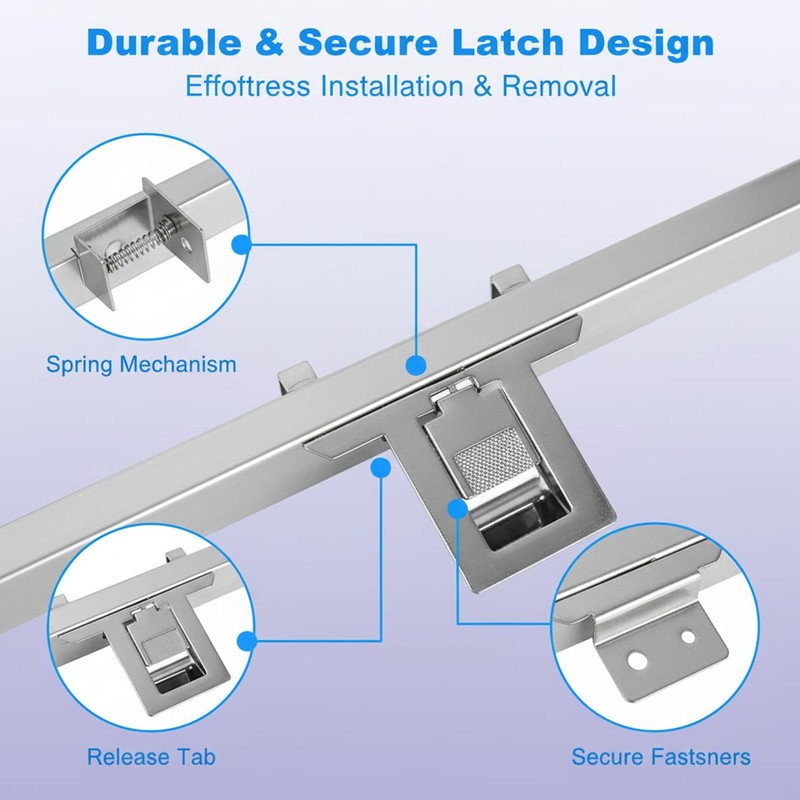 Durable & Secure Latch Design
Effoftress Installation & Removal

Spring Mechanism

Release Tab

Secure Fastsners