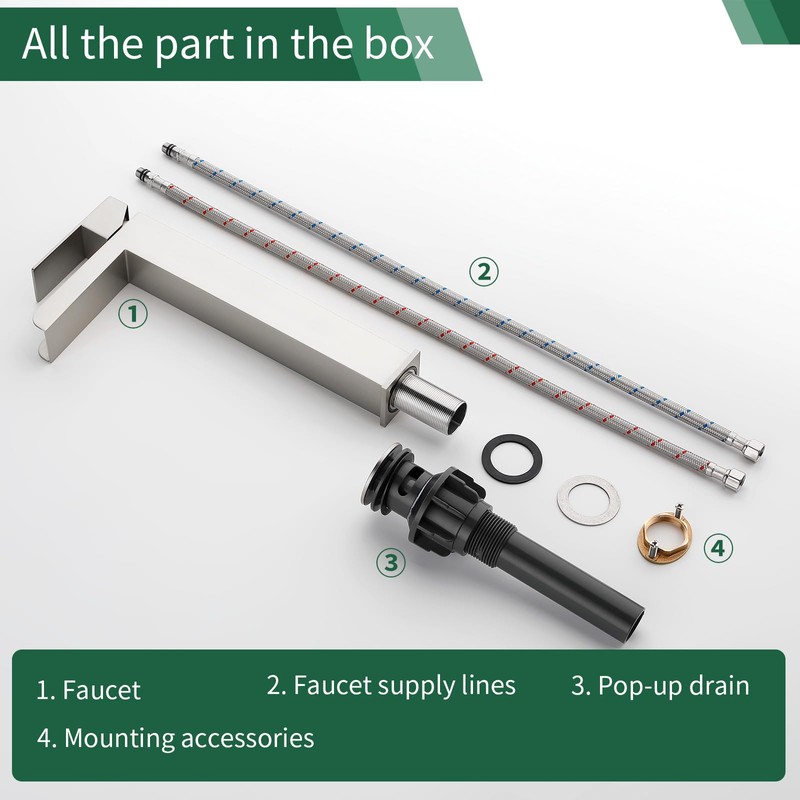 All the part in the box

②

①

③

④

1. Faucet
2. Faucet supply lines
3. Pop-up drain
4. Mounting accessories