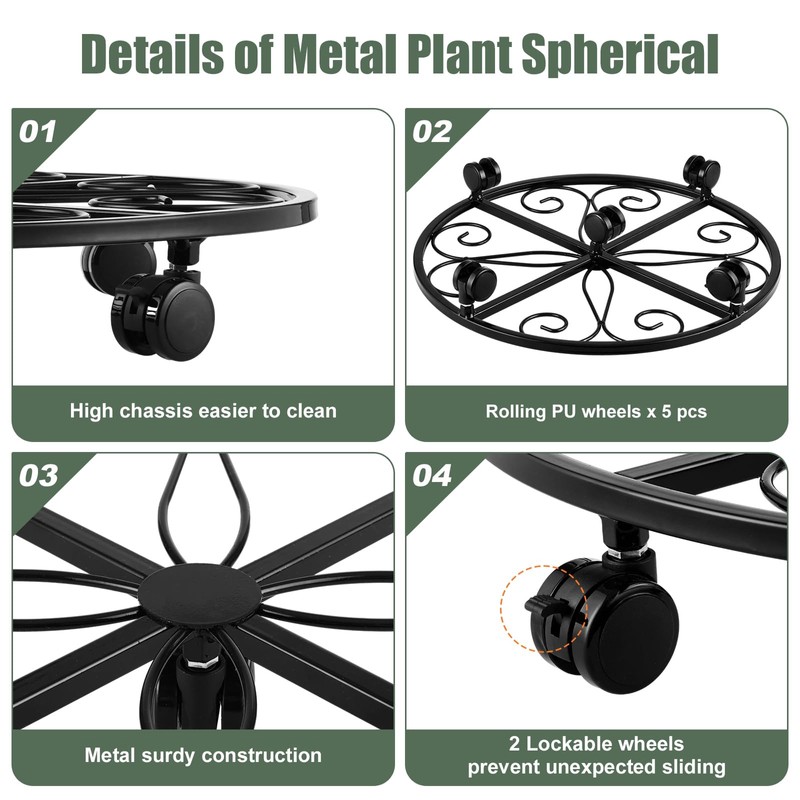 Details of Metal Plant Spherical

01

High chassis easier to clean

02

Rolling PU wheels x 5 pcs

03

Metal surdy construction

04

2 Lockable wheels prevent unexpected sliding