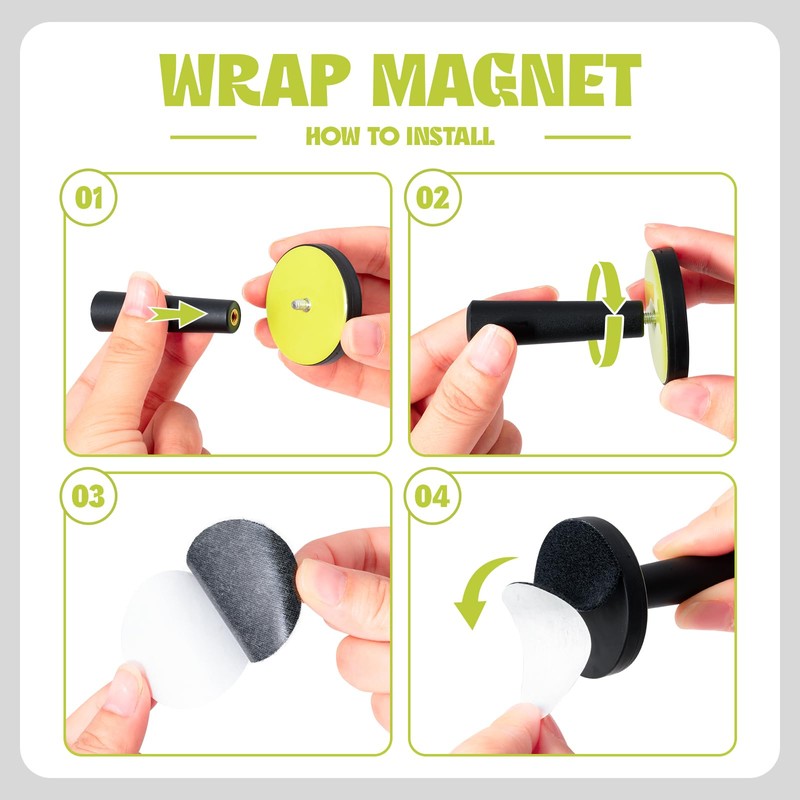 WRAP MAGNET

HOW TO INSTALL

01

02

03

04