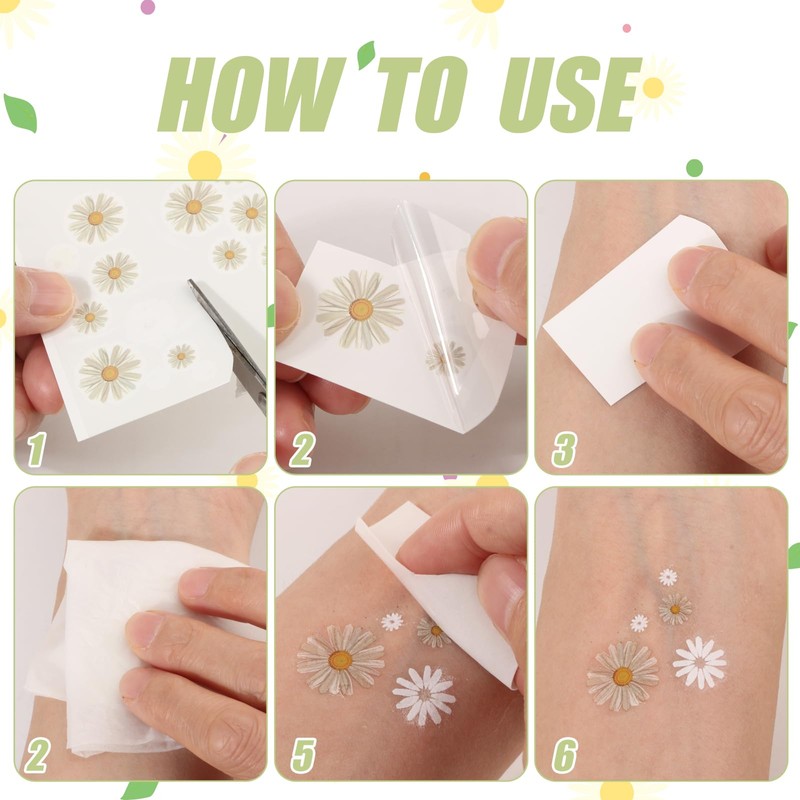 HOW TO USE

1

2

3

2

5

6